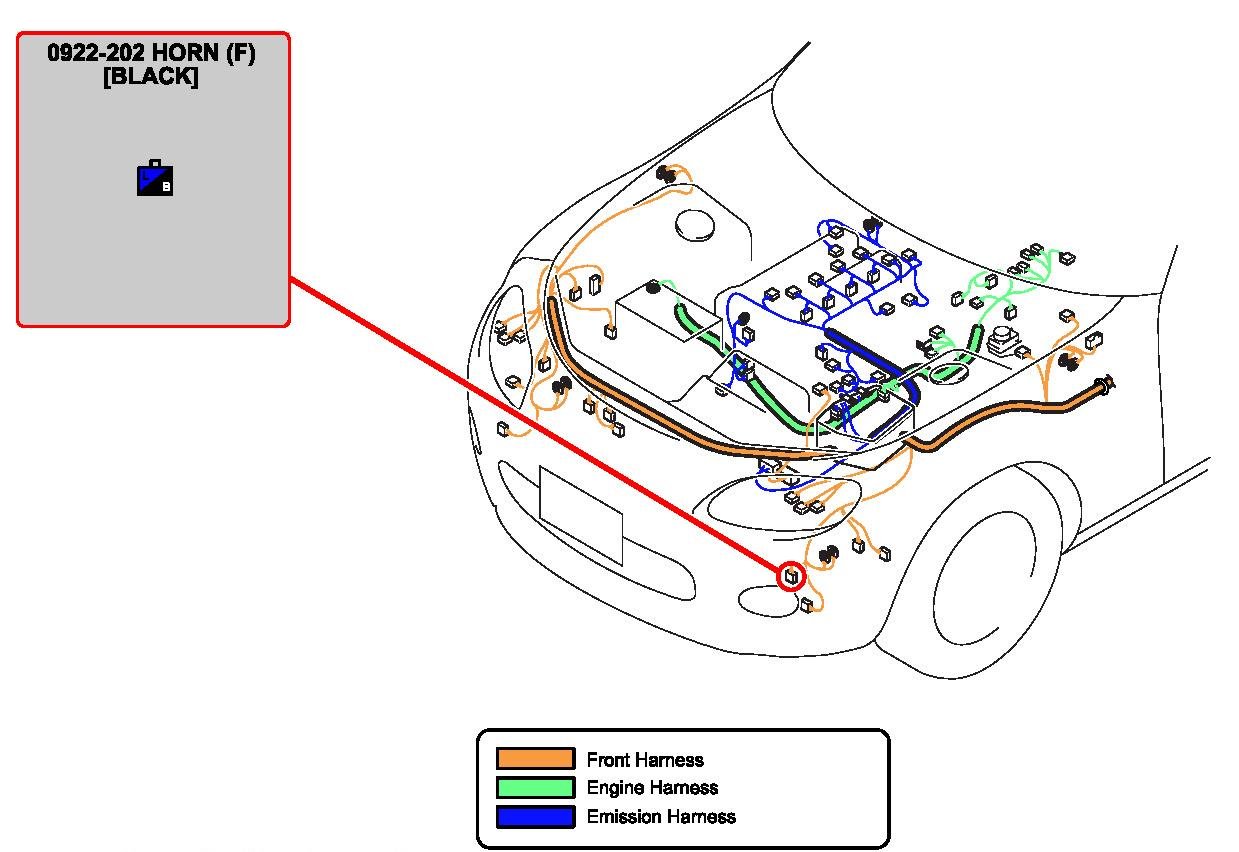 0922-202 HORN (F)
[BLACK]

L
B

Front Harness
Engine Harness
Emission Harness