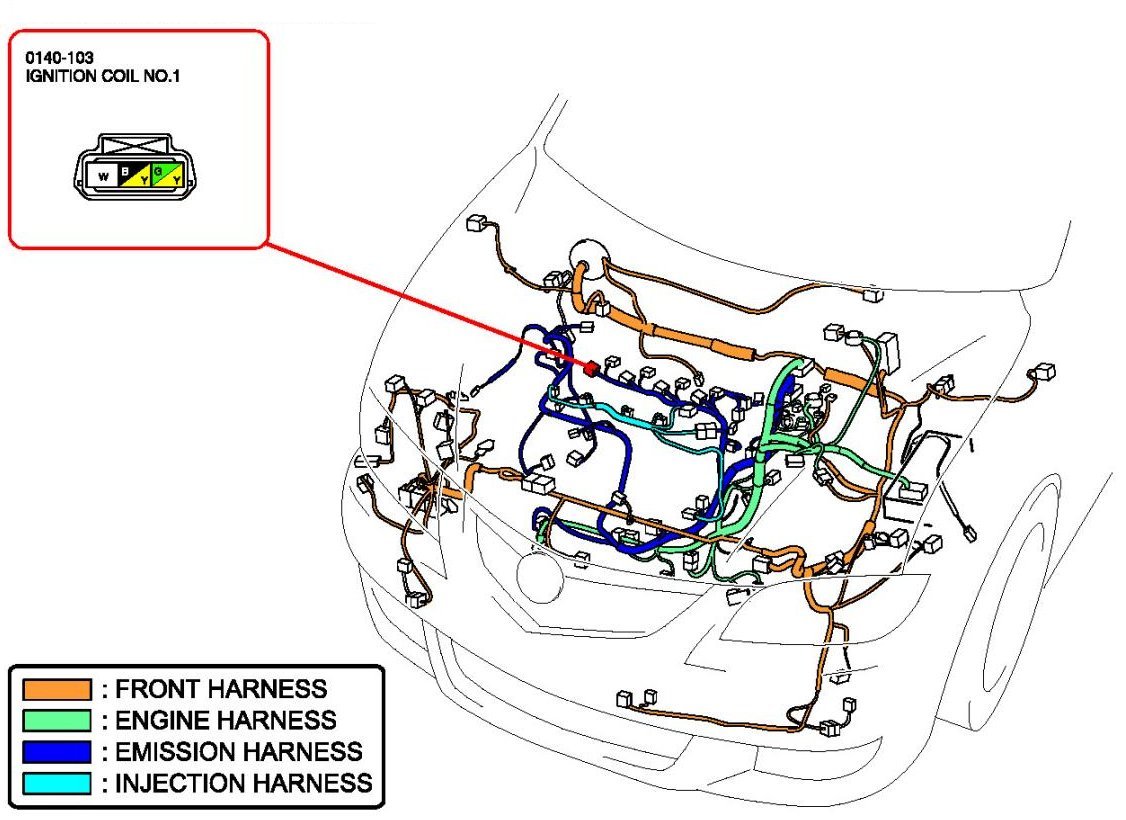 0140-103
IGNITION COIL NO.1

W B Y G Y

: FRONT HARNESS
: ENGINE HARNESS
: EMISSION HARNESS
: INJECTION HARNESS