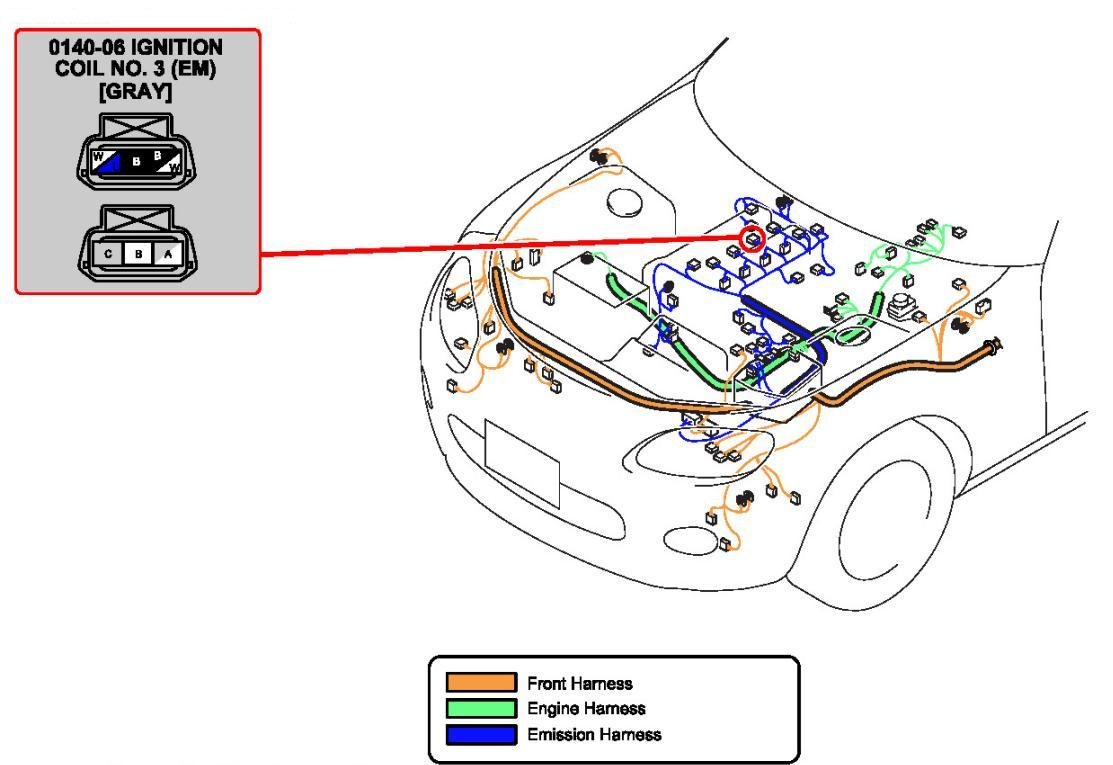 0140-06 IGNITION COIL NO. 3 (EM) [GRAY]

W B B W

C B A

Front Harness
Engine Harness
Emission Harness