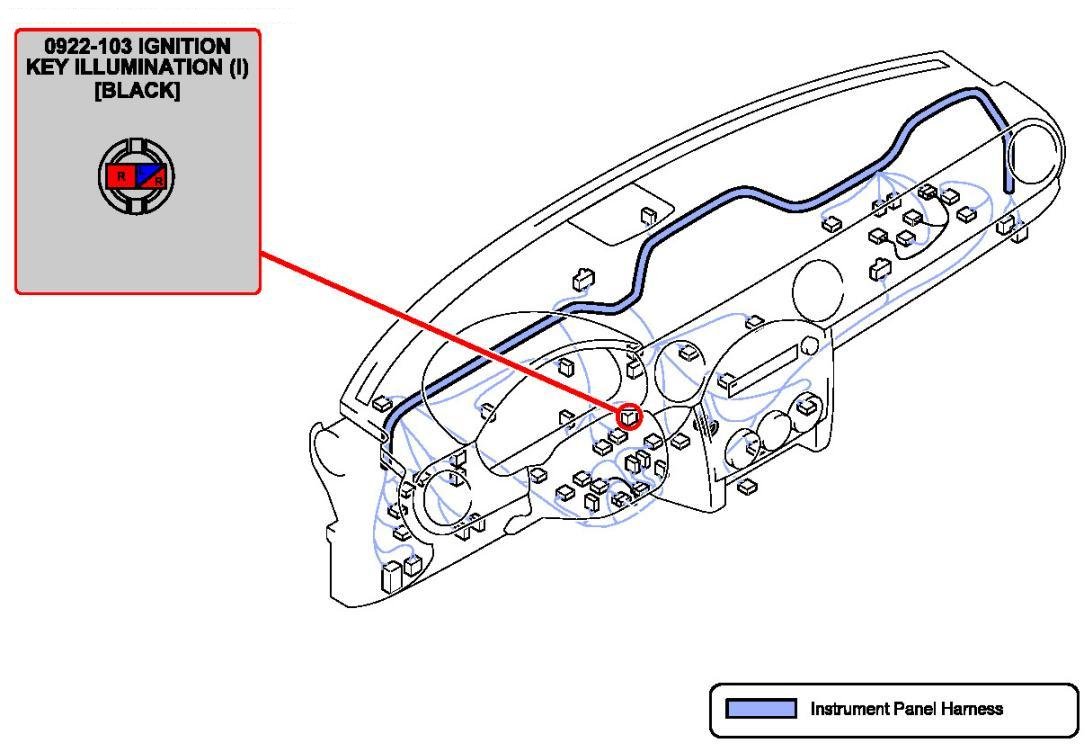 0922-103 IGNITION KEY ILLUMINATION (I) [BLACK]

R

R

Instrument Panel Harness