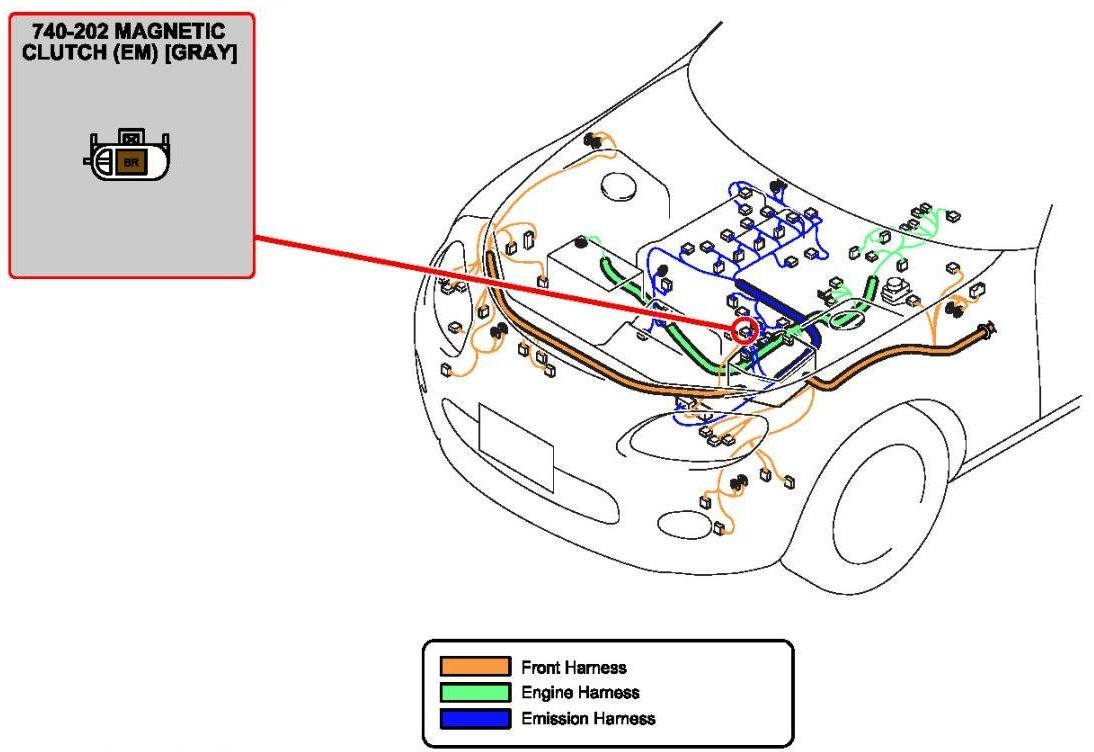 740-202 MAGNETIC CLUTCH (EM) [GRAY]

BR

Front Harness
Engine Harness
Emission Harness