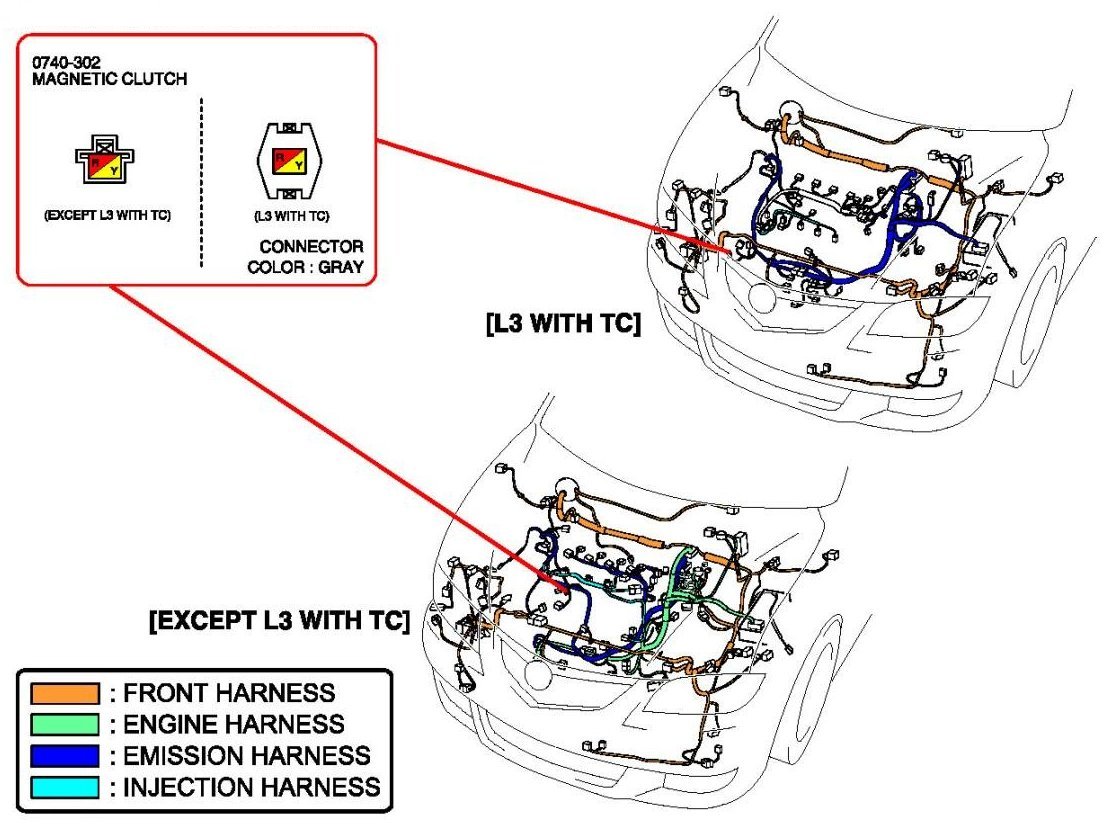 0740-302
MAGNETIC CLUTCH

R Y

(EXCEPT L3 WITH TC)

R Y

(L3 WITH TC)

CONNECTOR
COLOR : GRAY

[L3 WITH TC]

[EXCEPT L3 WITH TC]

: FRONT HARNESS
: ENGINE HARNESS
: EMISSION HARNESS
: INJECTION HARNESS