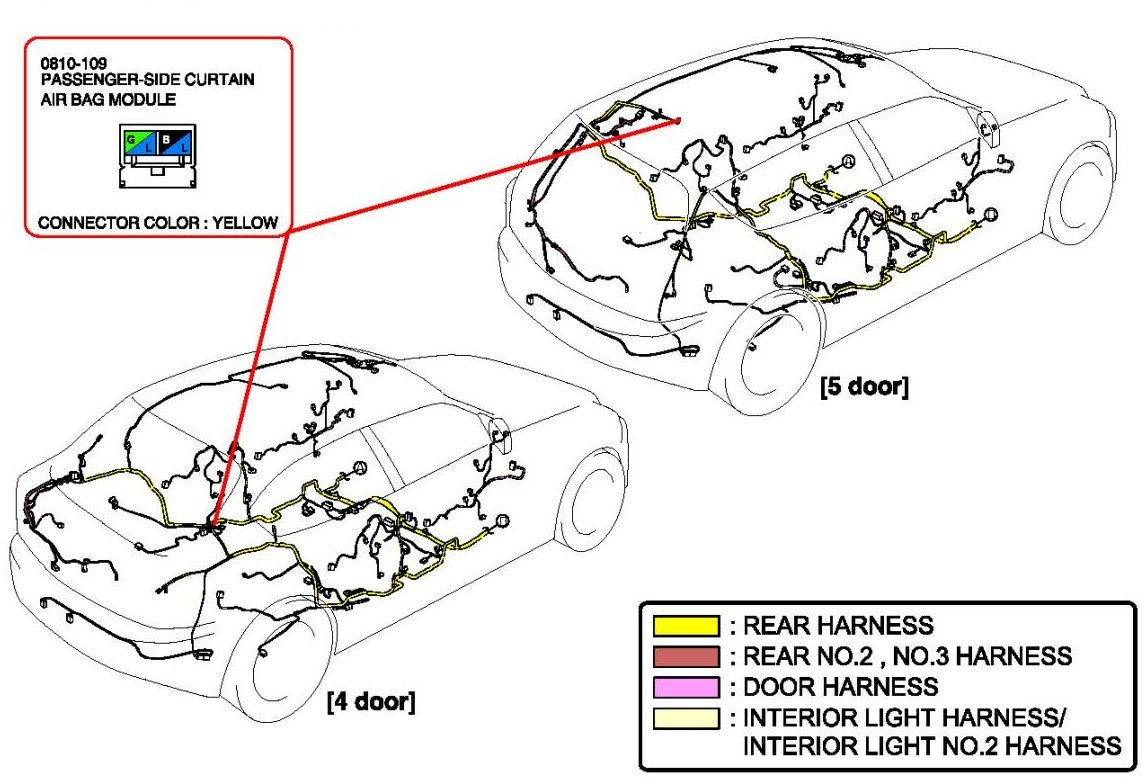 0810-109
PASSENGER-SIDE CURTAIN AIR BAG MODULE

G L B L

CONNECTOR COLOR : YELLOW

[5 door]

[4 door]

: REAR HARNESS
: REAR NO.2 , NO.3 HARNESS
: DOOR HARNESS
: INTERIOR LIGHT HARNESS/ INTERIOR LIGHT NO.2 HARNESS