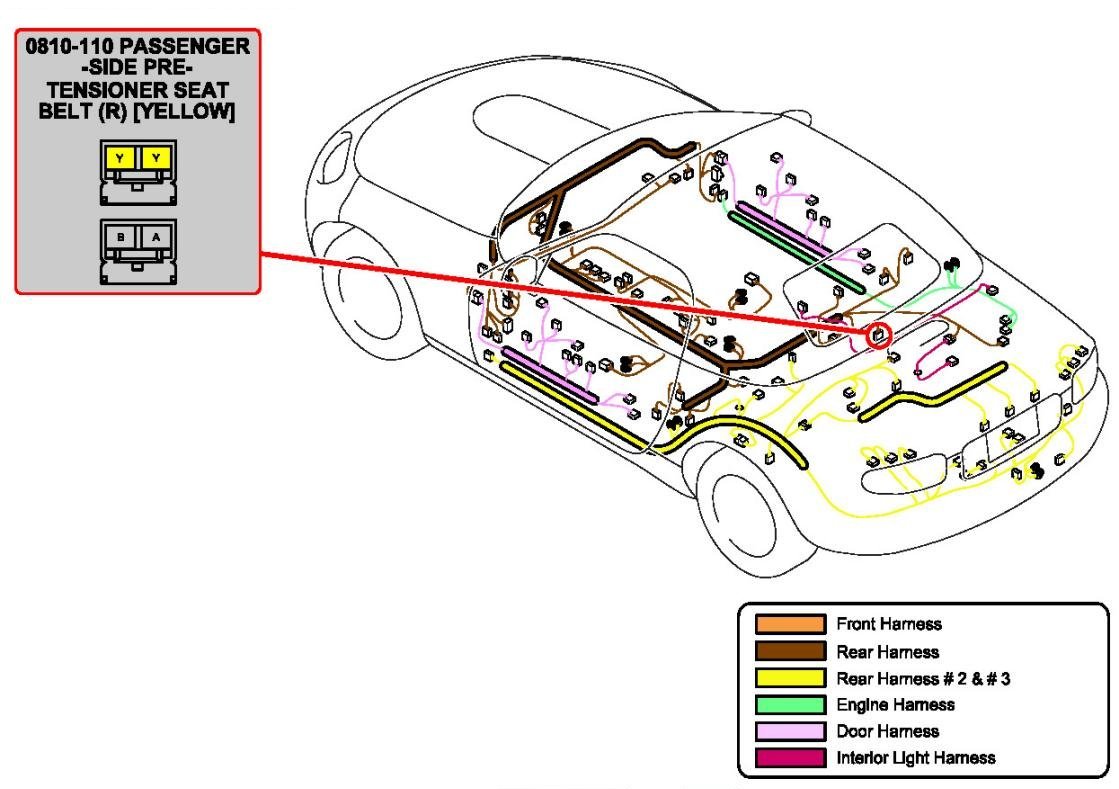 0810-110 PASSENGER -SIDE PRE-TENSIONER SEAT BELT (R) [YELLOW]

Y Y

B A

Front Harness
Rear Harness
Rear Harness # 2 & # 3
Engine Harness
Door Harness
Interior Light Harness