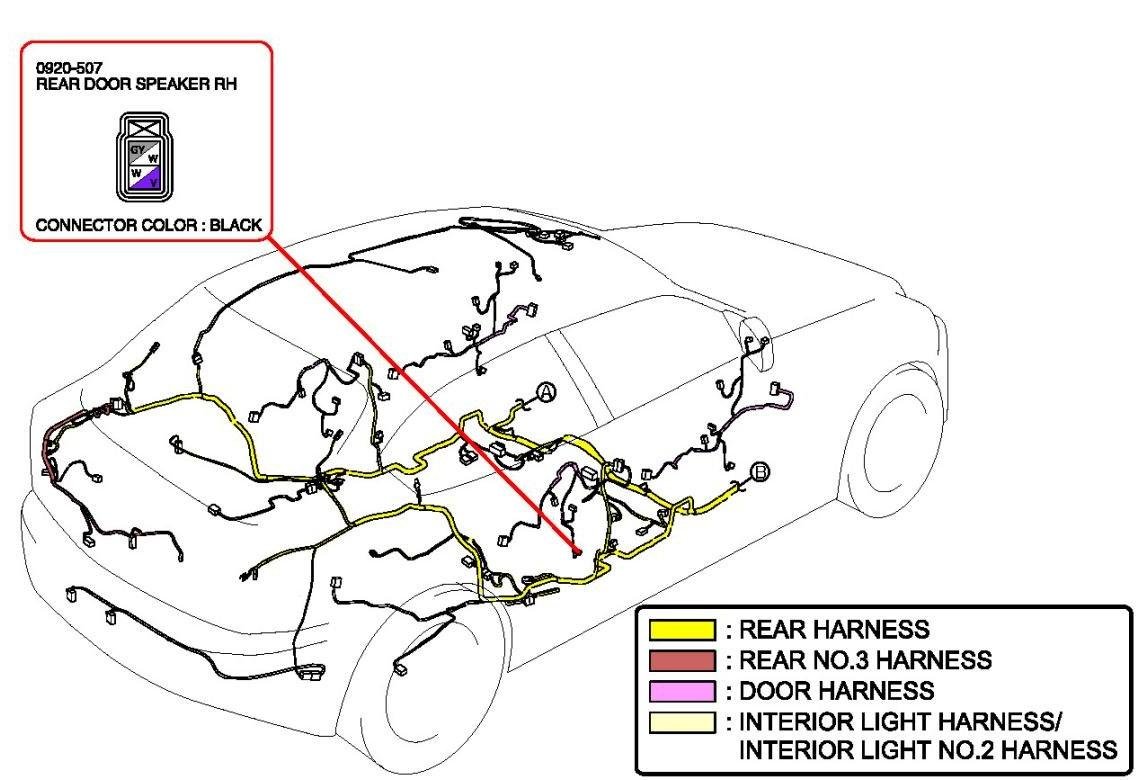 0920-507
REAR DOOR SPEAKER RH

GY W
W V

CONNECTOR COLOR : BLACK

A

B

: REAR HARNESS
: REAR NO.3 HARNESS
: DOOR HARNESS
: INTERIOR LIGHT HARNESS/
INTERIOR LIGHT NO.2 HARNESS