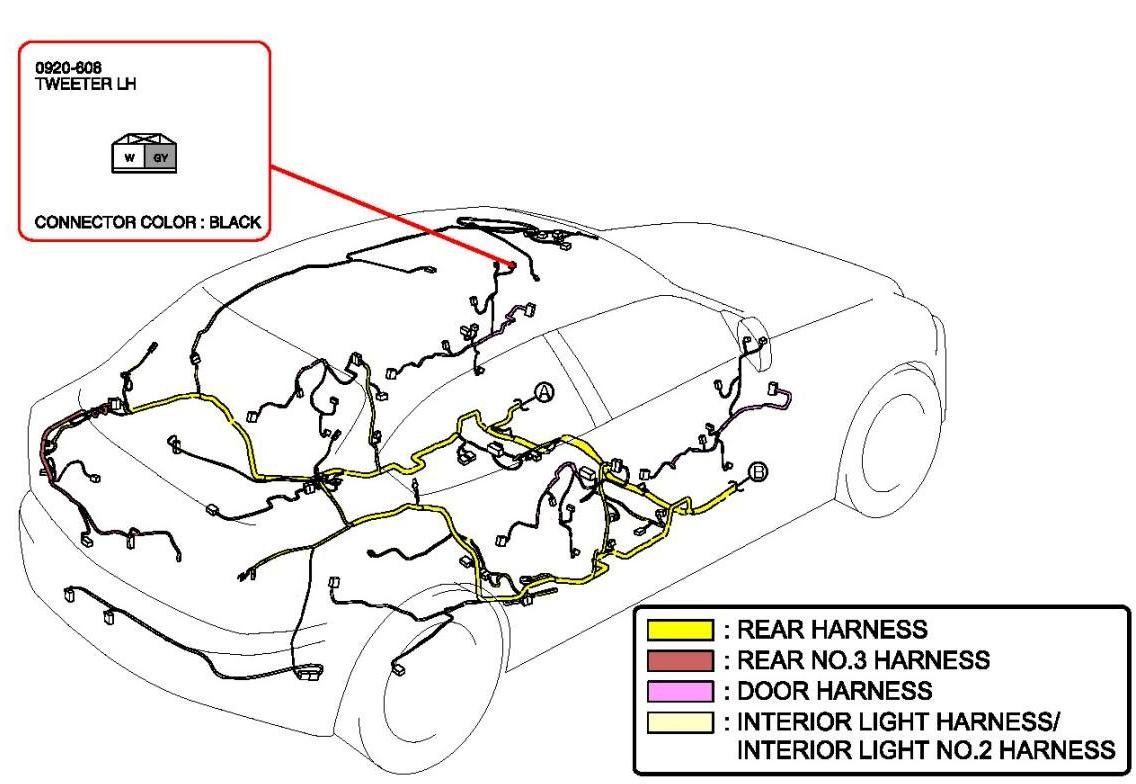 0920-608
TWEETER LH

W GY

CONNECTOR COLOR : BLACK

A

B

: REAR HARNESS
: REAR NO.3 HARNESS
: DOOR HARNESS
: INTERIOR LIGHT HARNESS/
INTERIOR LIGHT NO.2 HARNESS