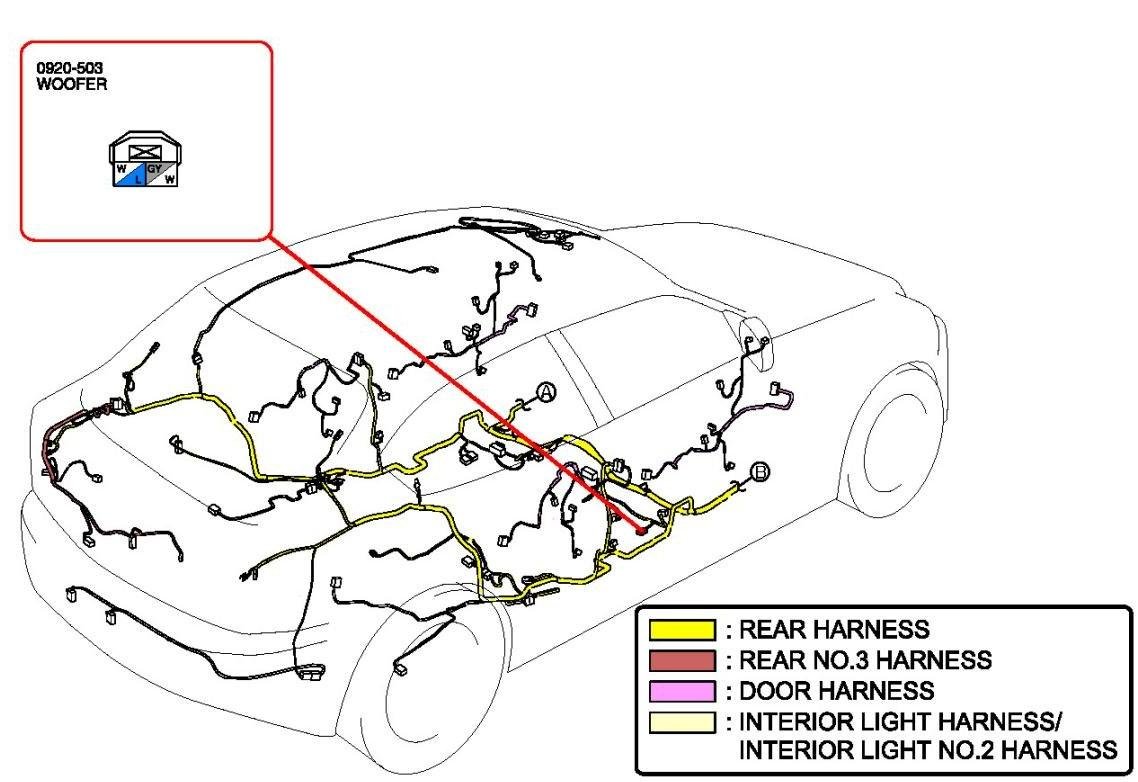 0920-503
WOOFER

W
GY
L
W

A

B

: REAR HARNESS
: REAR NO.3 HARNESS
: DOOR HARNESS
: INTERIOR LIGHT HARNESS/
INTERIOR LIGHT NO.2 HARNESS