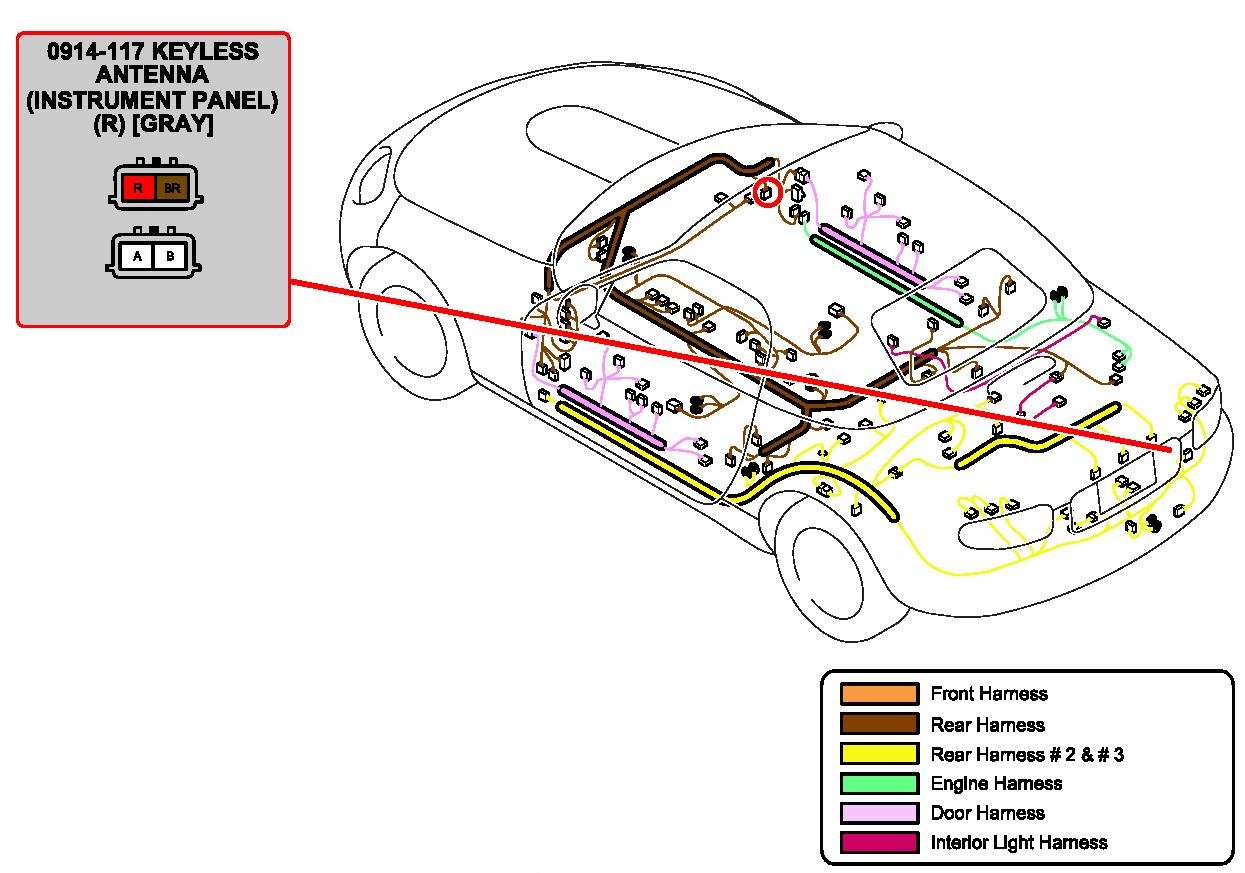 0914-117 KEYLESS ANTENNA (INSTRUMENT PANEL) (R) [GRAY]

R BR

A B

Front Harness
Rear Harness
Rear Harness # 2 & # 3
Engine Harness
Door Harness
Interior Light Harness