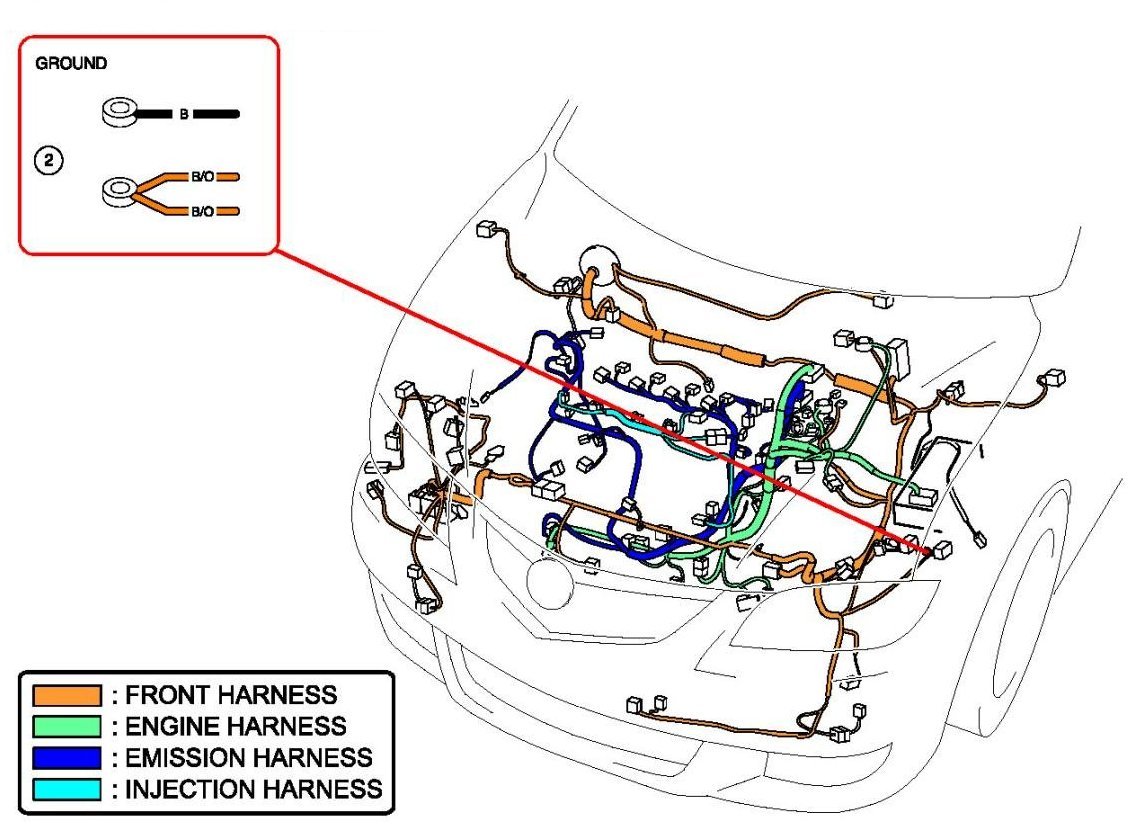 GROUND

B

2

B/O

B/O

: FRONT HARNESS
: ENGINE HARNESS
: EMISSION HARNESS
: INJECTION HARNESS