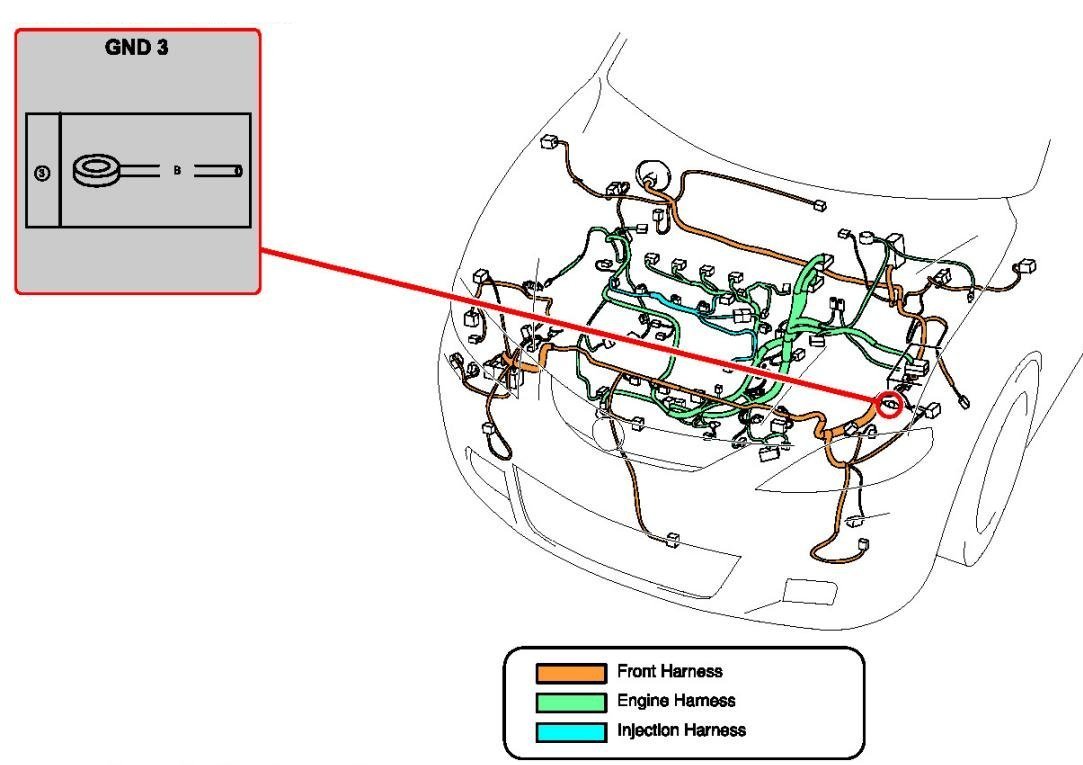 GND 3

③

B

Front Harness
Engine Harness
Injection Harness