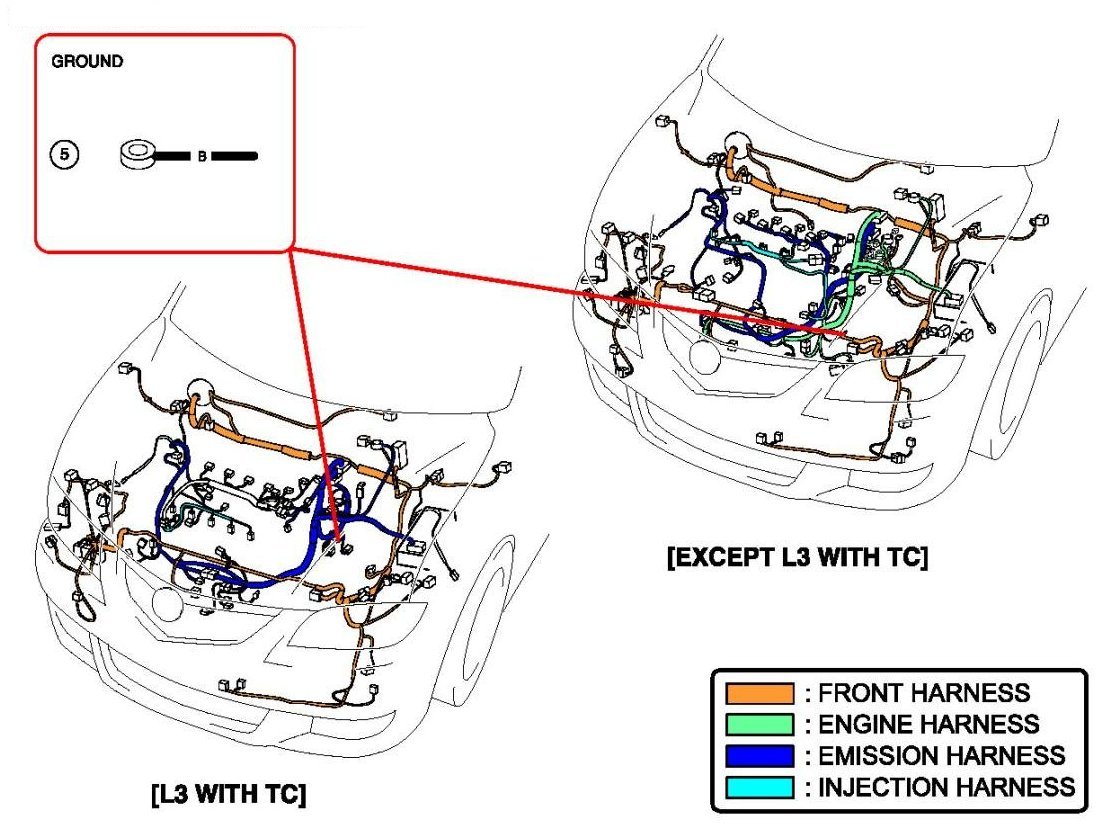 GROUND

5

B

[EXCEPT L3 WITH TC]

[L3 WITH TC]

: FRONT HARNESS
: ENGINE HARNESS
: EMISSION HARNESS
: INJECTION HARNESS