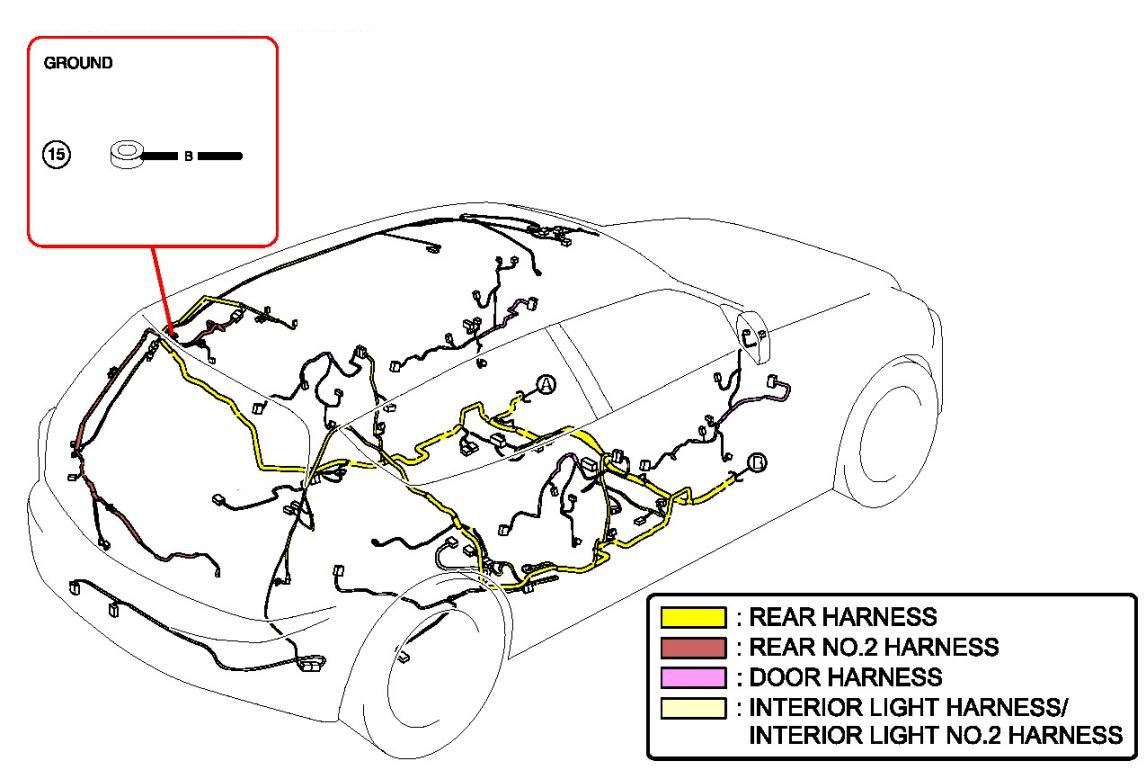 GROUND

15

B

A

D

: REAR HARNESS
: REAR NO.2 HARNESS
: DOOR HARNESS
: INTERIOR LIGHT HARNESS/ INTERIOR LIGHT NO.2 HARNESS