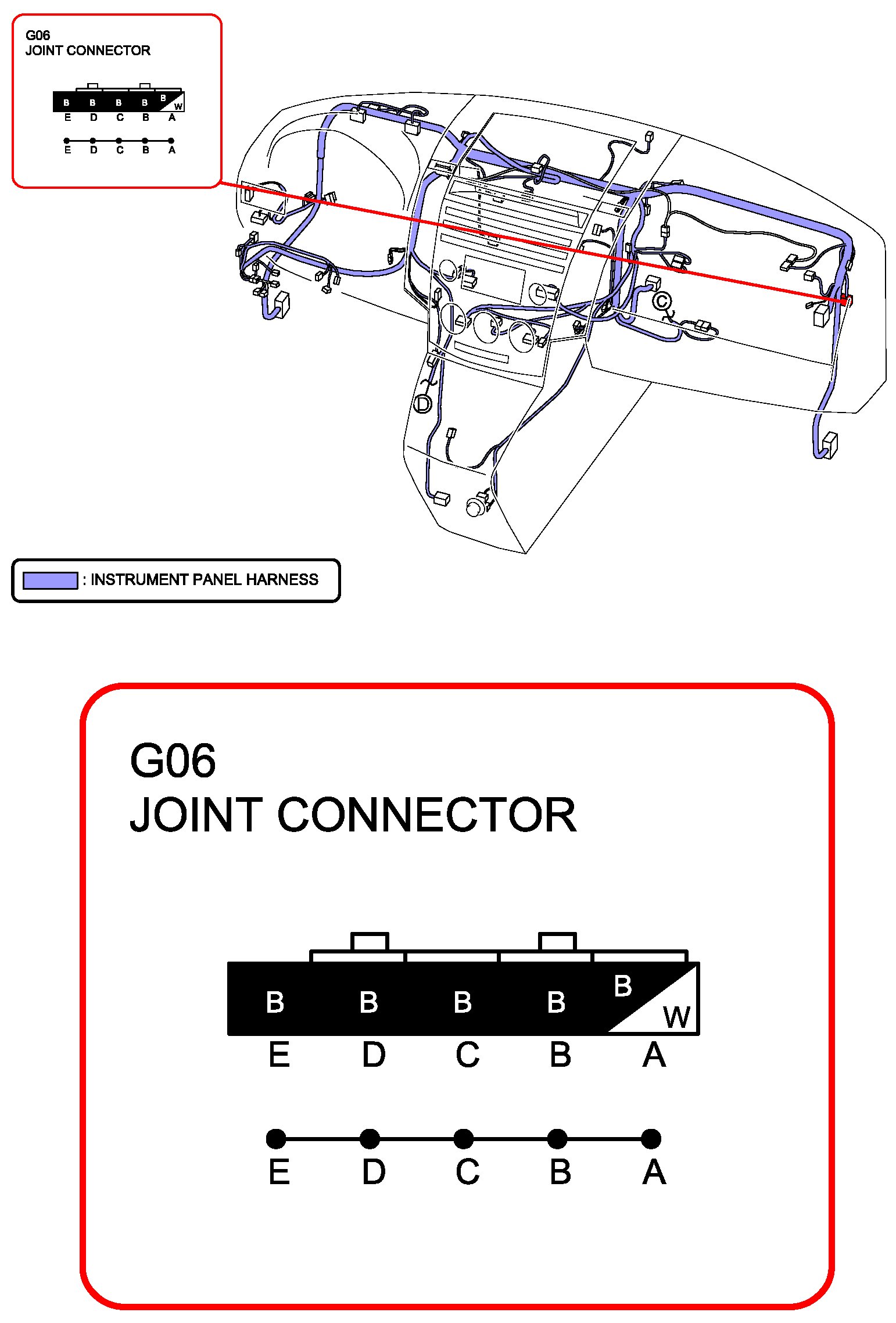 G06
JOINT CONNECTOR

B B B B B W
E D C B A

E D C B A

C

D

: INSTRUMENT PANEL HARNESS

G06
JOINT CONNECTOR

B B B B B W
E D C B A

E D C B A