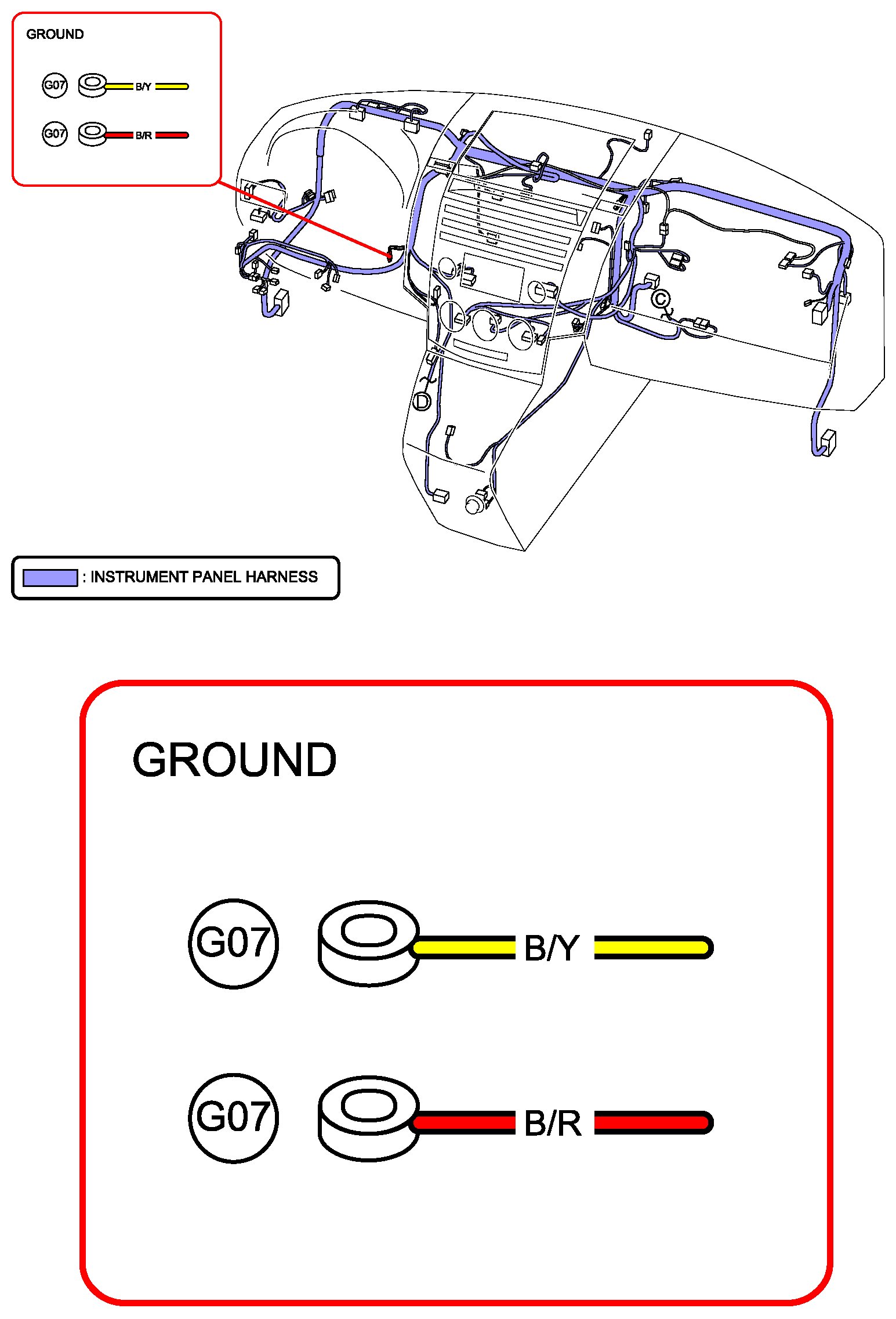 GROUND

G07 B/Y

G07 B/R

C

D

: INSTRUMENT PANEL HARNESS

GROUND

G07 B/Y

G07 B/R