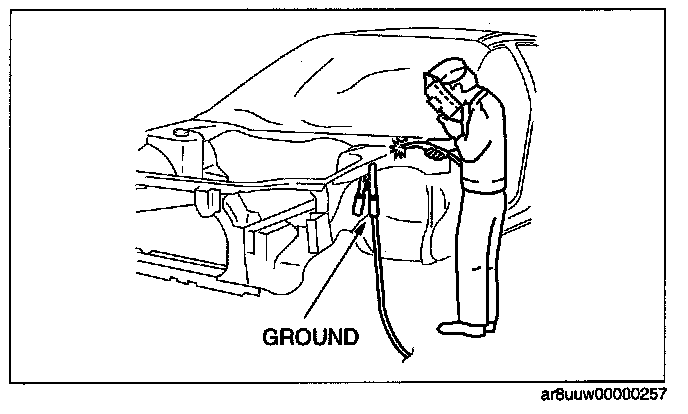 GROUND

ar8uuw00000257