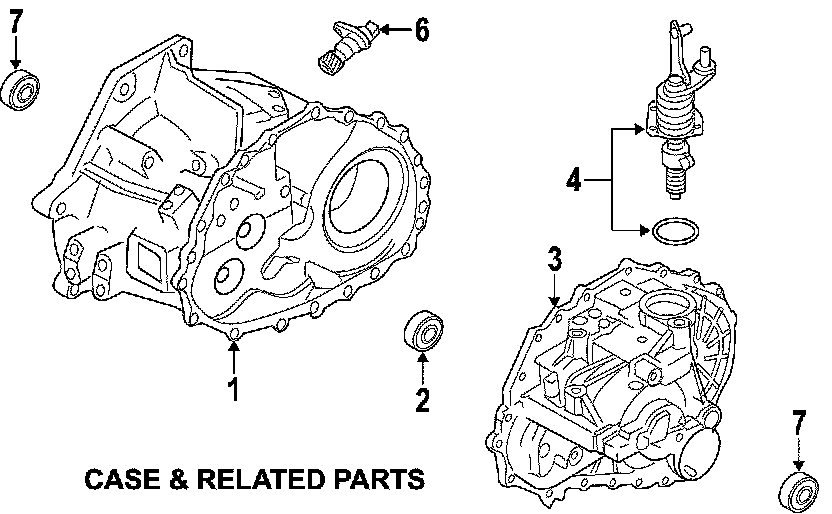 7
6
4
3
1
2
7
CASE & RELATED PARTS