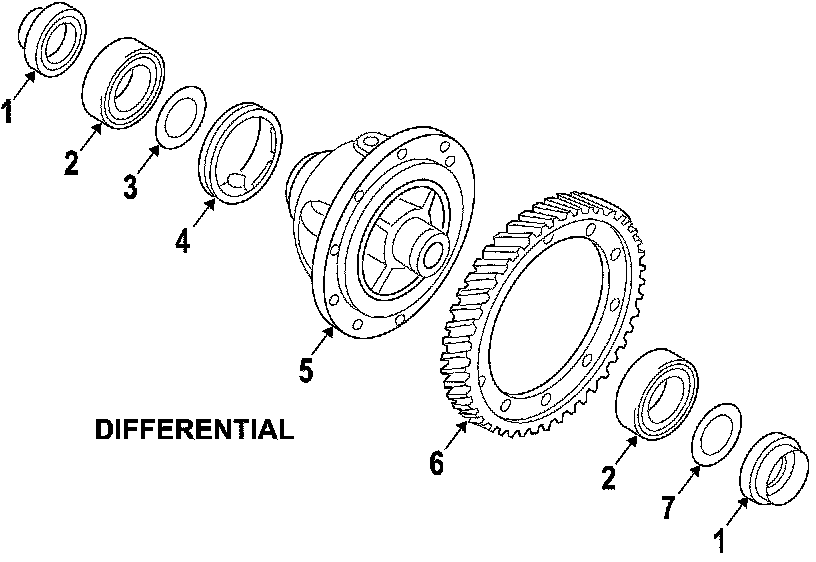 1
2
3
4
5
DIFFERENTIAL
6
2
7
1