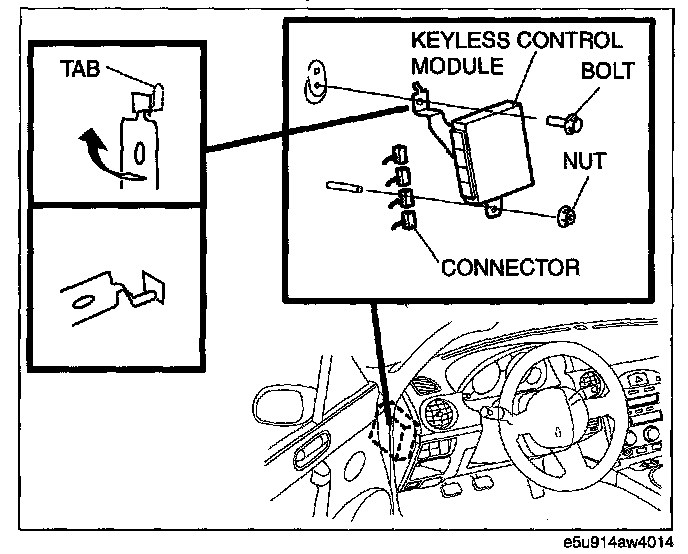 TAB

KEYLESS CONTROL MODULE

BOLT

NUT

CONNECTOR

e5u914aw4014