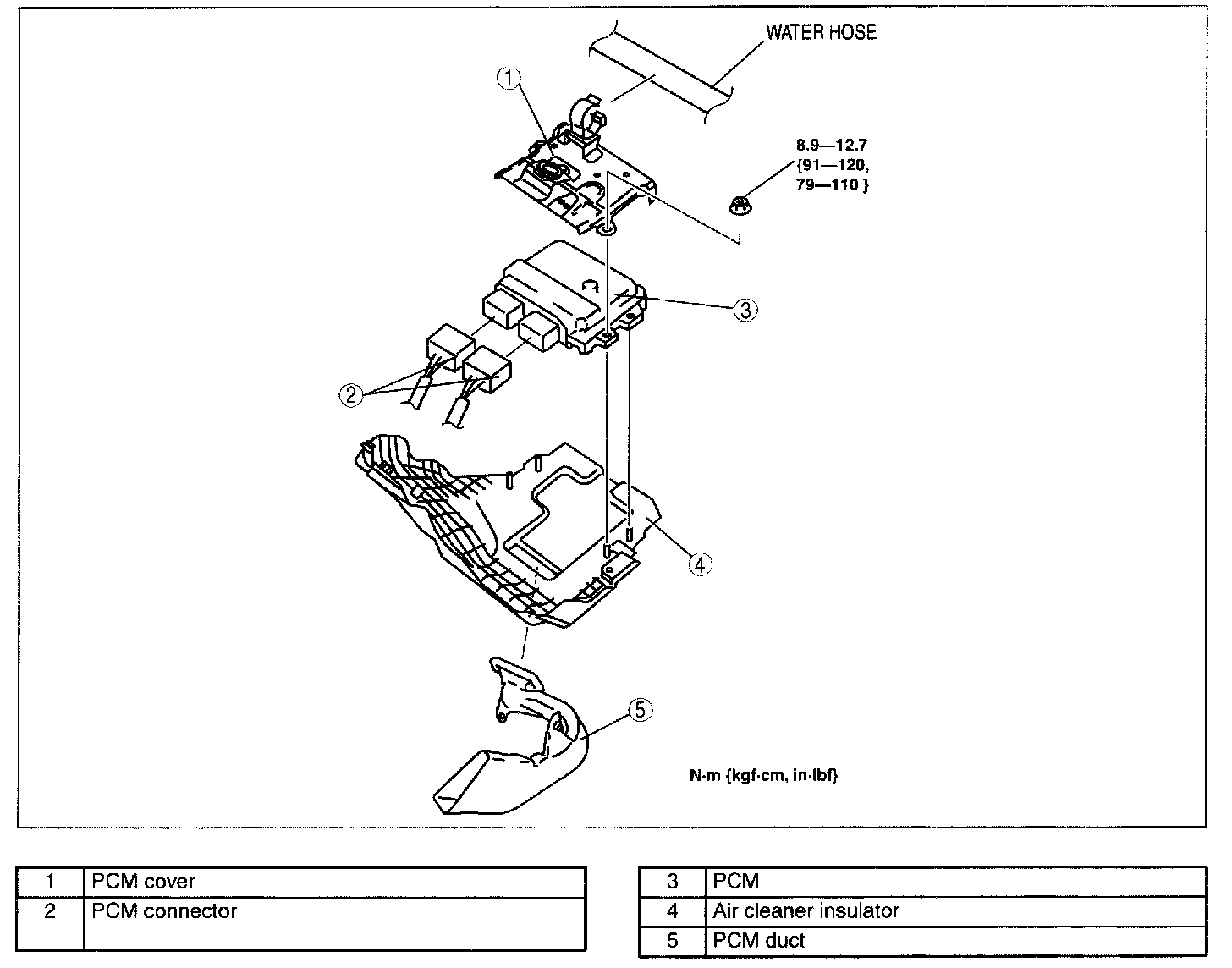 WATER HOSE

1

8.9—12.7 {91—120, 79—110 }

3

2

4

5

N·m {kgf·cm, in·lbf}

| 1 | PCM cover |
|---|---|
| 2 | PCM connector |

| 3 | PCM |
|---|---|
| 4 | Air cleaner insulator |
| 5 | PCM duct |