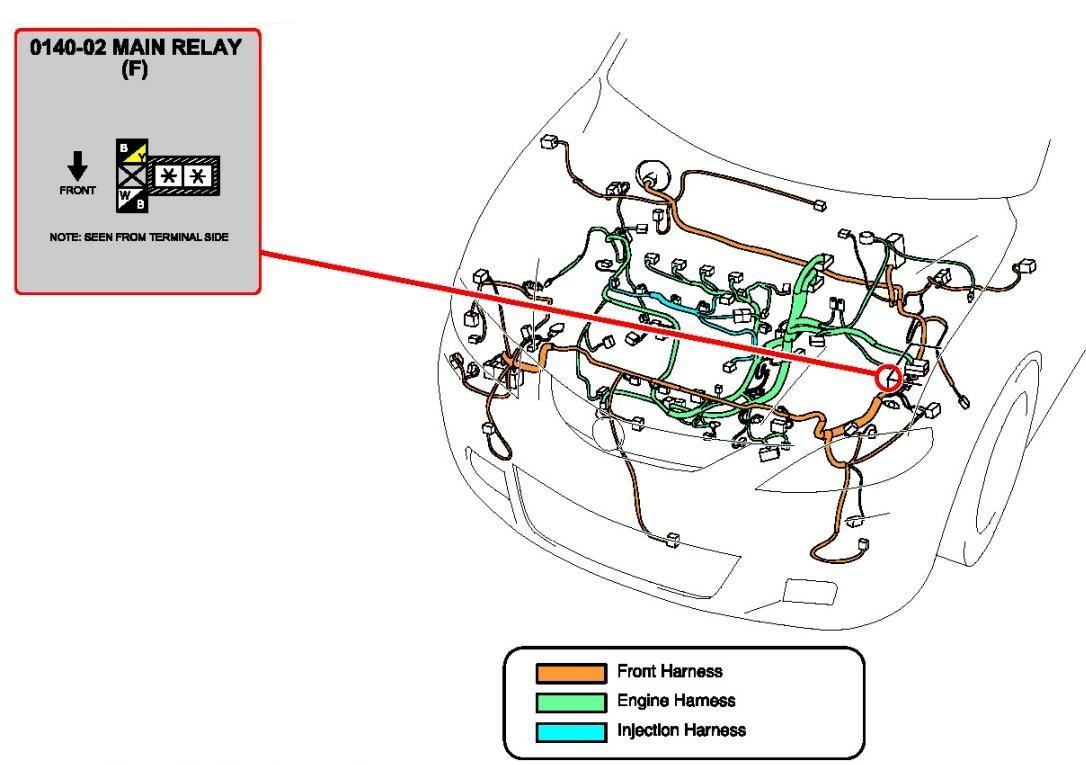 0140-02 MAIN RELAY
(F)

FRONT

B Y
W B

NOTE: SEEN FROM TERMINAL SIDE

Front Harness
Engine Harness
Injection Harness