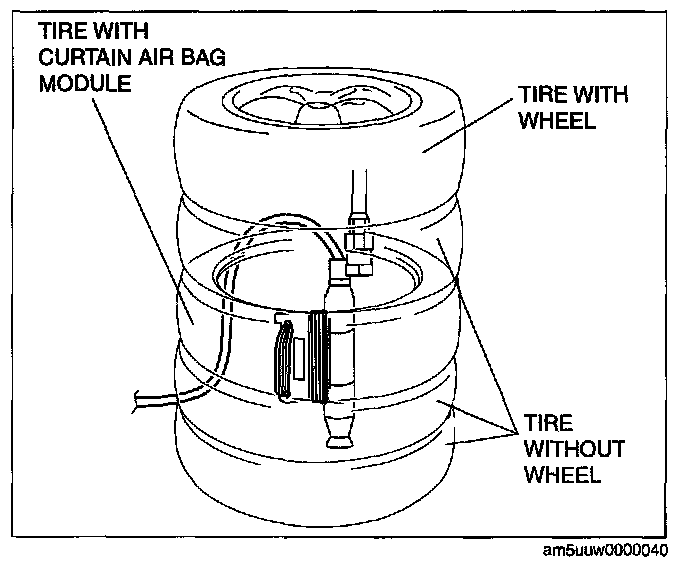 TIRE WITH CURTAIN AIR BAG MODULE

TIRE WITH WHEEL

TIRE WITHOUT WHEEL

am5uuw0000040