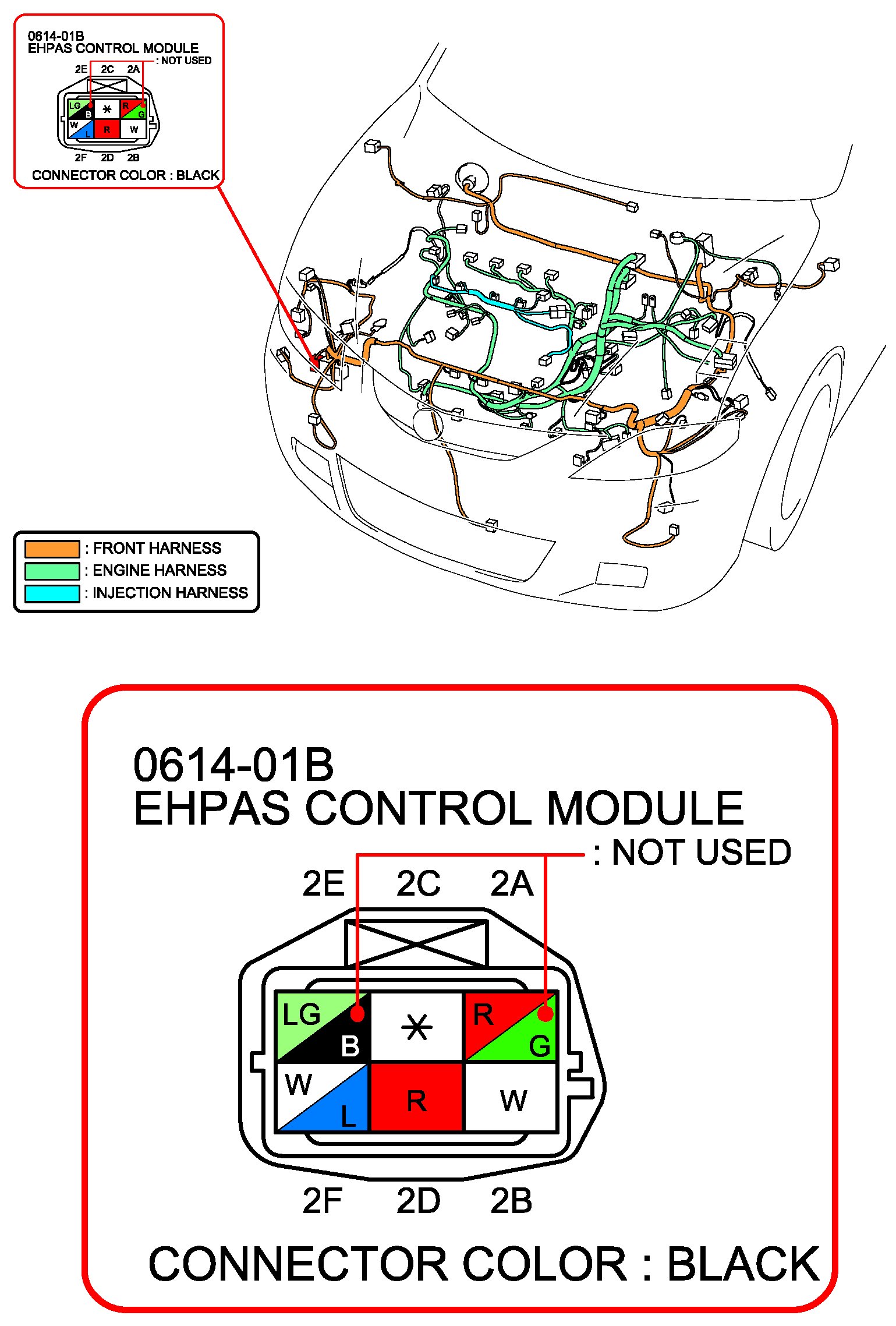 0614-01B
EHPAS CONTROL MODULE
: NOT USED
2E 2C 2A
LG B * R G
W L R W
2F 2D 2B
CONNECTOR COLOR : BLACK

: FRONT HARNESS
: ENGINE HARNESS
: INJECTION HARNESS

0614-01B
EHPAS CONTROL MODULE
: NOT USED
2E 2C 2A
LG B * R G
W L R W
2F 2D 2B
CONNECTOR COLOR : BLACK