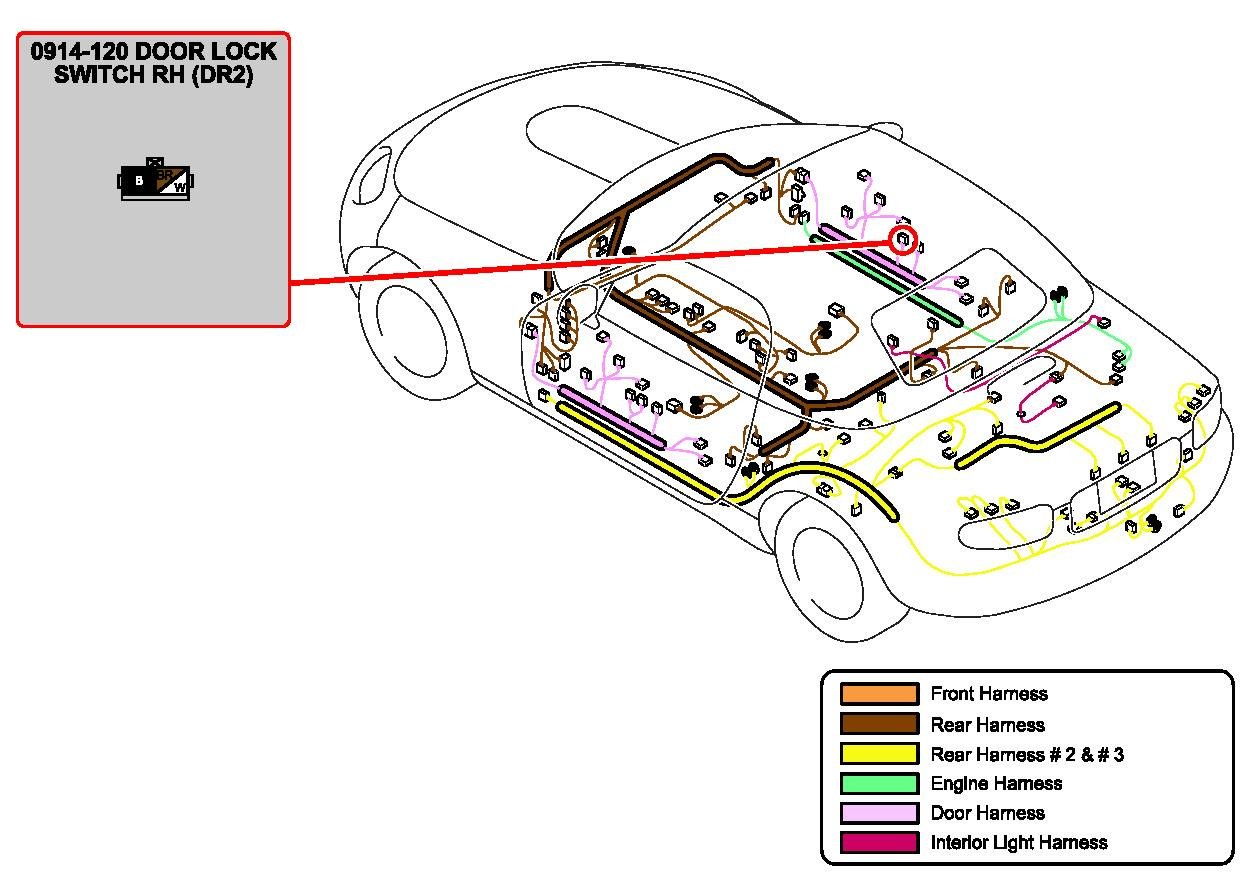 0914-120 DOOR LOCK SWITCH RH (DR2)

B BR W

Front Harness
Rear Harness
Rear Harness # 2 & # 3
Engine Harness
Door Harness
Interior Light Harness