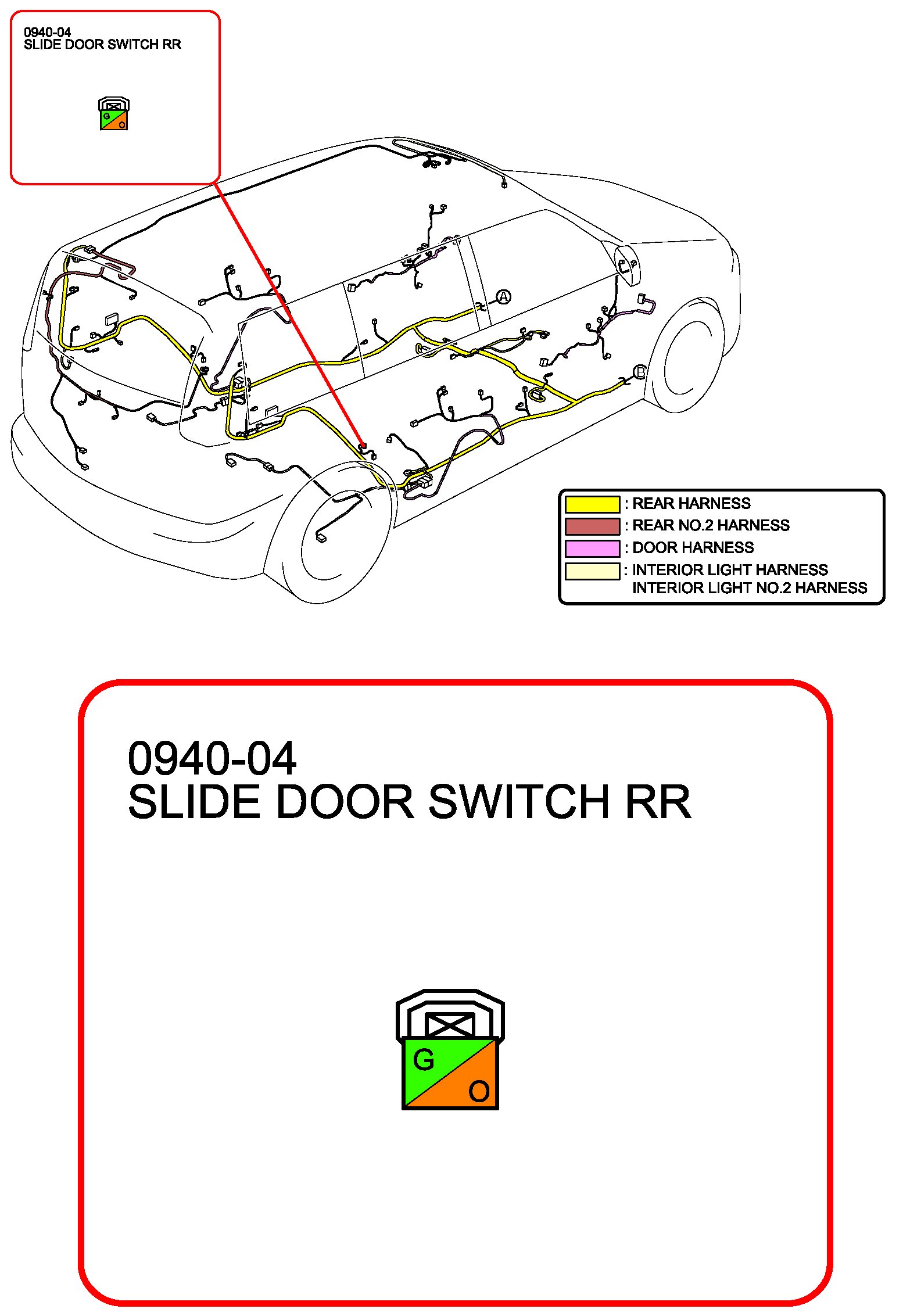 0940-04
SLIDE DOOR SWITCH RR

G
O

A

B

: REAR HARNESS
: REAR NO.2 HARNESS
: DOOR HARNESS
: INTERIOR LIGHT HARNESS
INTERIOR LIGHT NO.2 HARNESS

0940-04
SLIDE DOOR SWITCH RR

G
O