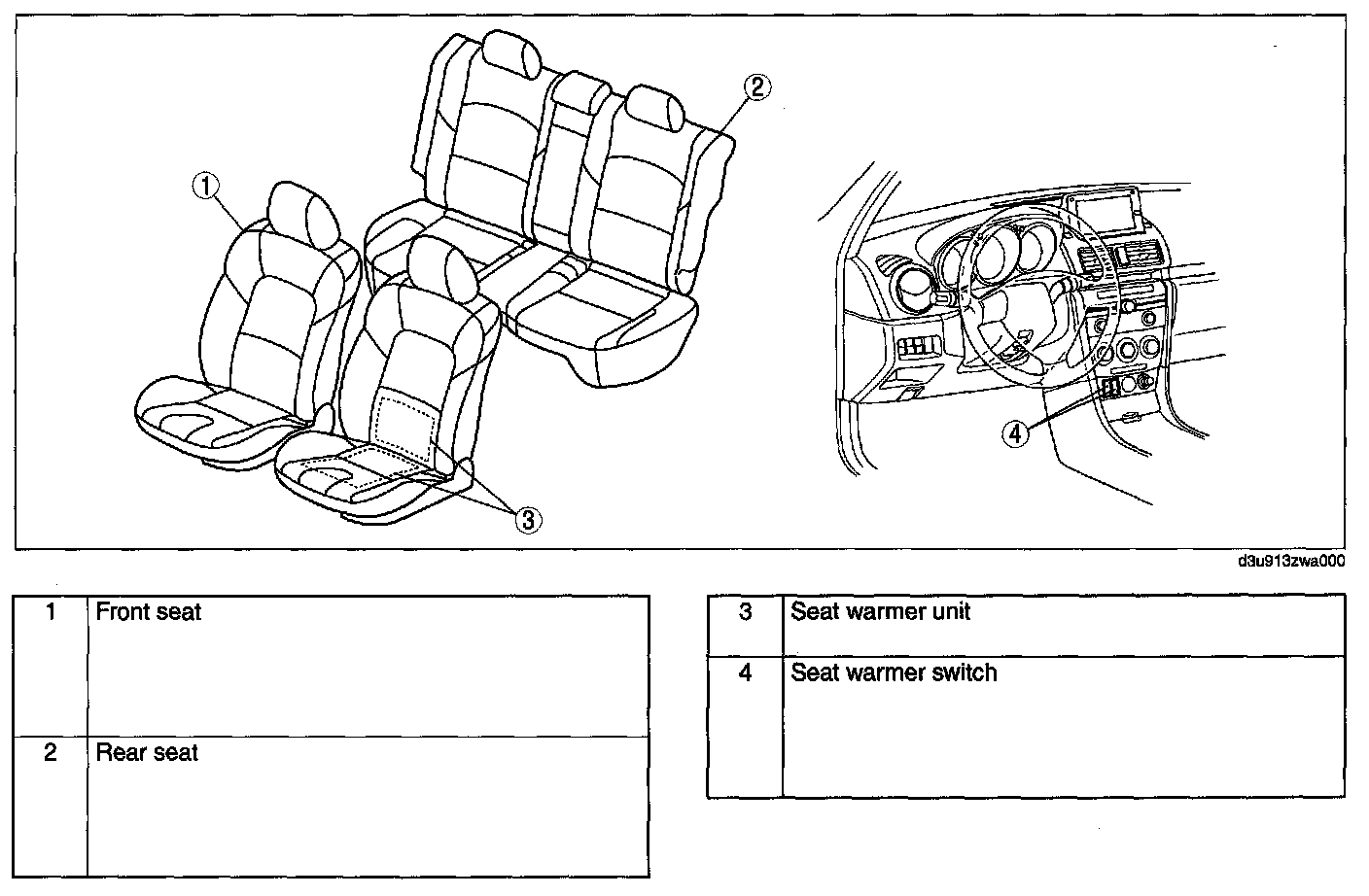 1

2

3

4

d3u913zwa000

| 1 | Front seat |
|---|---|
| 2 | Rear seat |

| 3 | Seat warmer unit |
|---|---|
| 4 | Seat warmer switch |