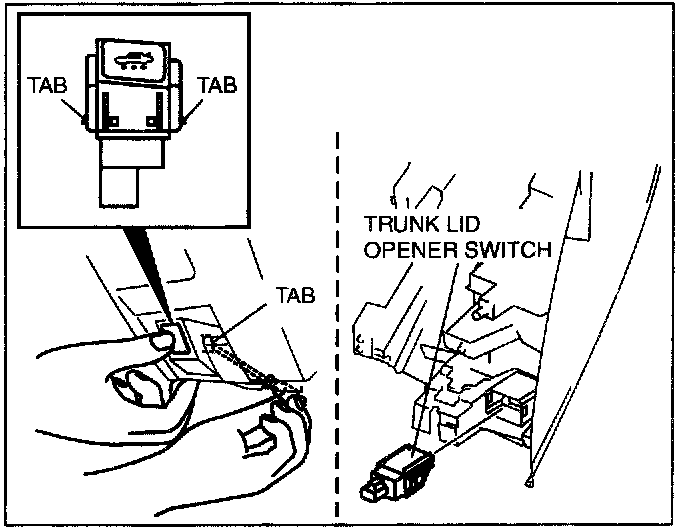 TAB
TAB
TAB
TRUNK LID
OPENER SWITCH