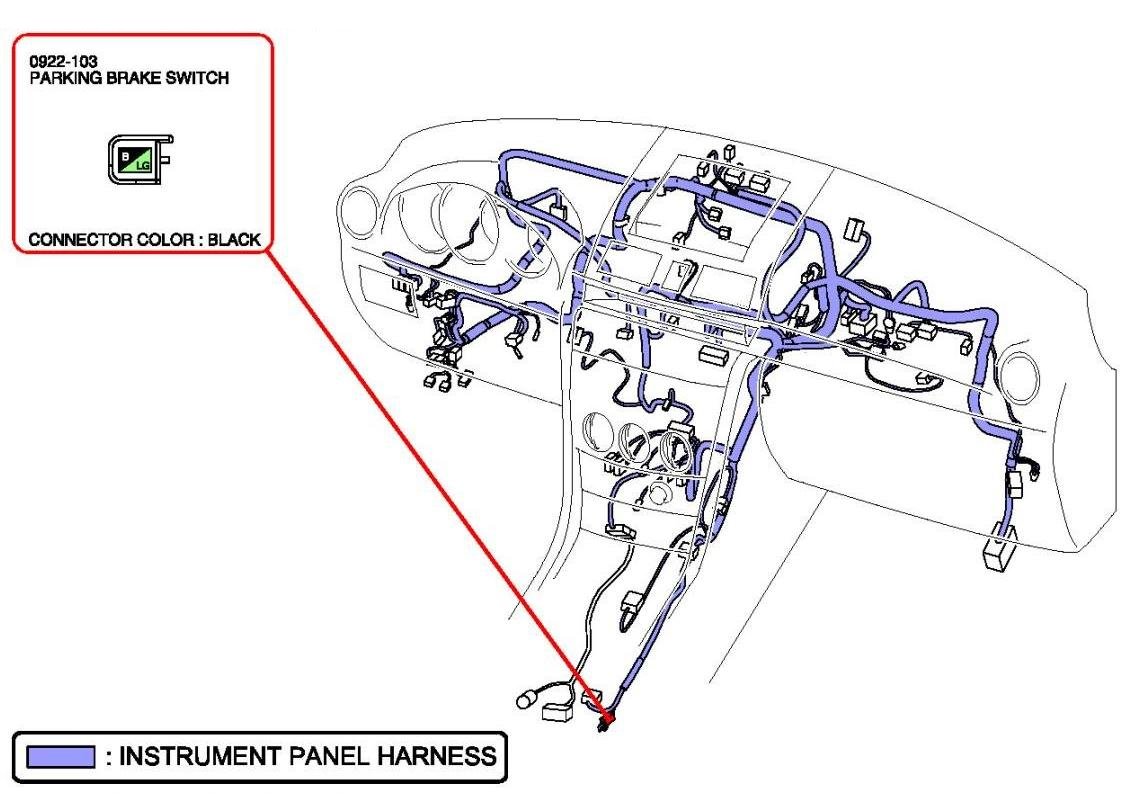 0922-103
PARKING BRAKE SWITCH

B
LG

CONNECTOR COLOR : BLACK

: INSTRUMENT PANEL HARNESS