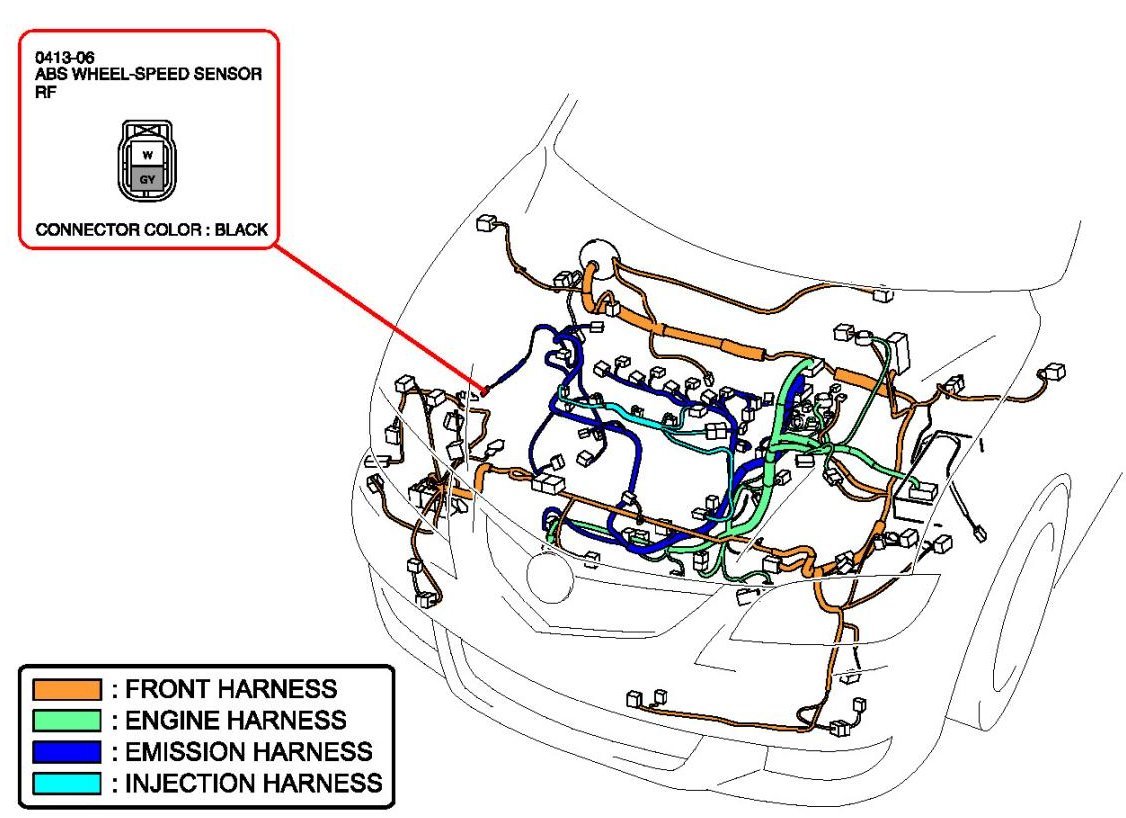 0413-06
ABS WHEEL-SPEED SENSOR
RF

W
GY

CONNECTOR COLOR : BLACK

: FRONT HARNESS
: ENGINE HARNESS
: EMISSION HARNESS
: INJECTION HARNESS