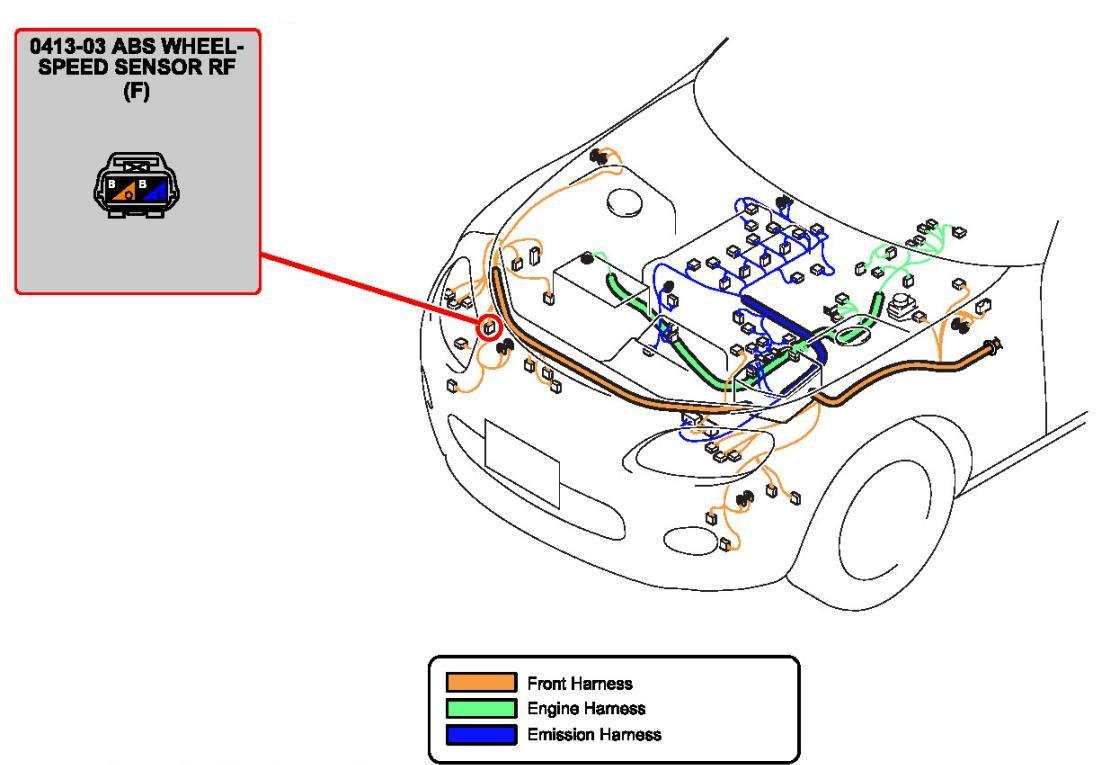 0413-03 ABS WHEEL-SPEED SENSOR RF
(F)

B B

Front Harness
Engine Harness
Emission Harness