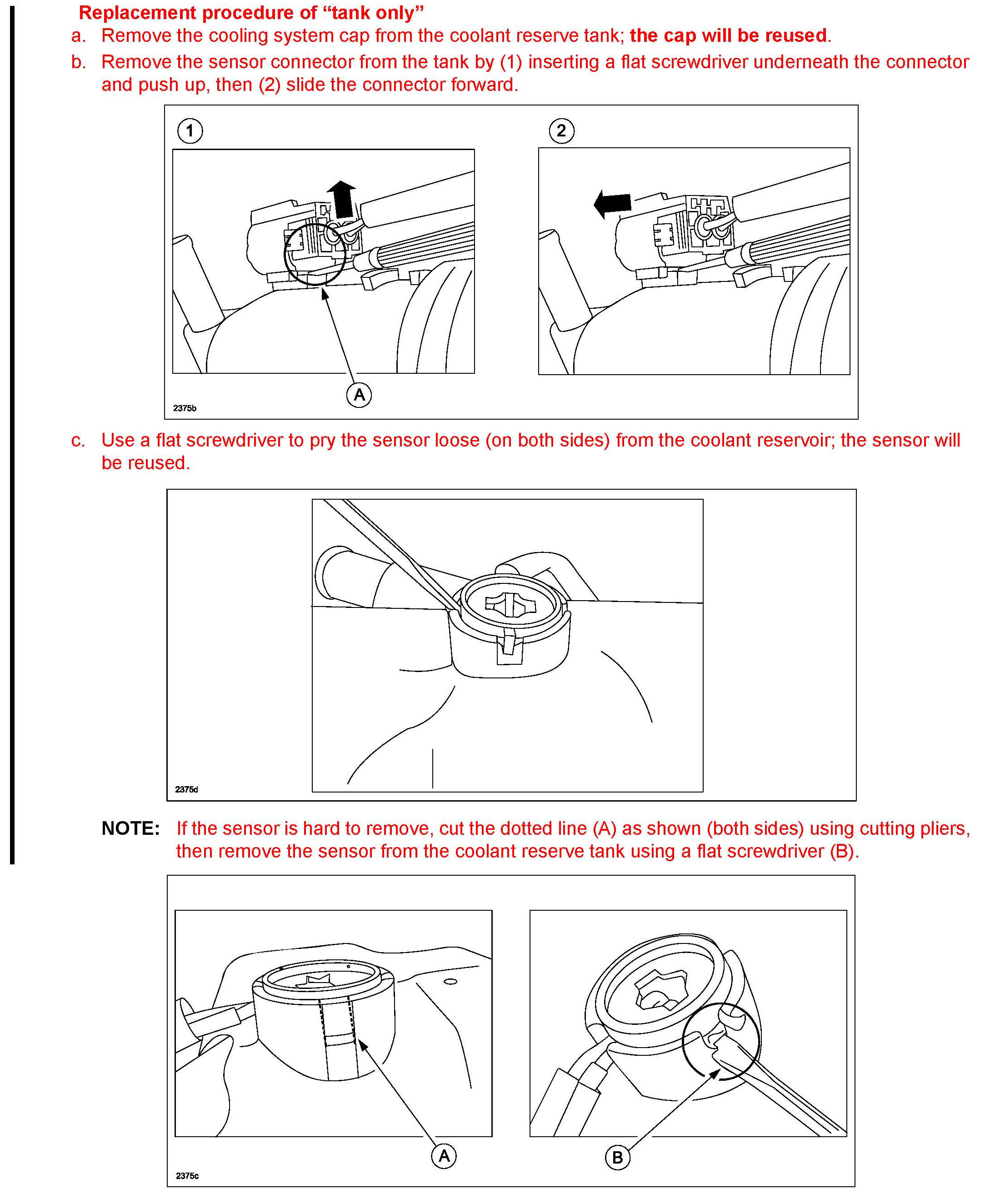 Replacement procedure of “tank only”

a. Remove the cooling system cap from the coolant reserve tank; the cap will be reused.

b. Remove the sensor connector from the tank by (1) inserting a flat screwdriver underneath the connector and push up, then (2) slide the connector forward.

1

2

A

2375b

c. Use a flat screwdriver to pry the sensor loose (on both sides) from the coolant reservoir; the sensor will be reused.

2375d

NOTE: If the sensor is hard to remove, cut the dotted line (A) as shown (both sides) using cutting pliers, then remove the sensor from the coolant reserve tank using a flat screwdriver (B).

A

B

2375c