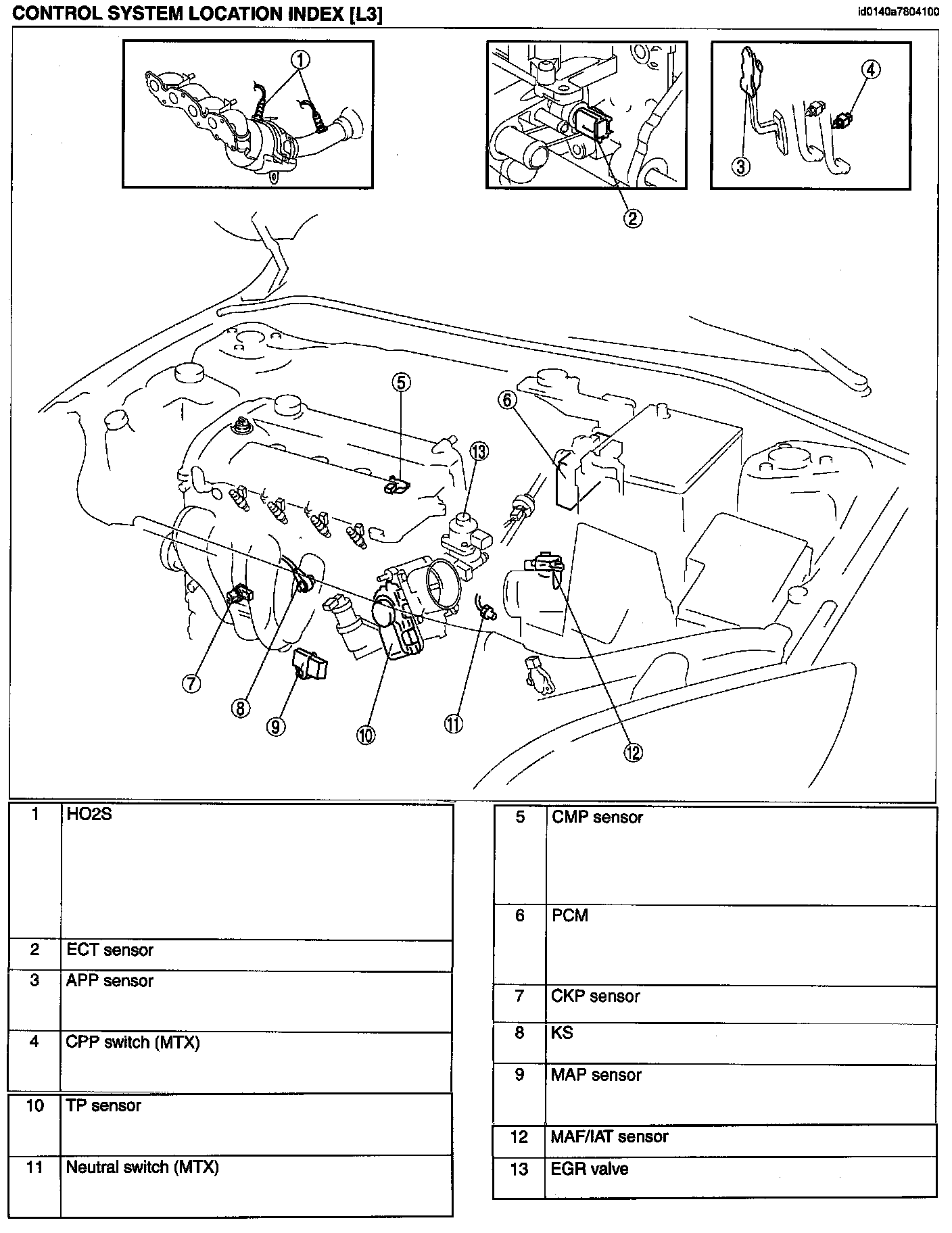 CONTROL SYSTEM LOCATION INDEX [L3]

id0140a7804100

1
2
3
4
5
6
13
7
8
9
10
11
12

| 1 | HO2S |
|---|---|
| 2 | ECT sensor |
| 3 | APP sensor |
| 4 | CPP switch (MTX) |
| 10 | TP sensor |
| 11 | Neutral switch (MTX) |

| 5 | CMP sensor |
|---|---|
| 6 | PCM |
| 7 | CKP sensor |
| 8 | KS |
| 9 | MAP sensor |
| 12 | MAF/IAT sensor |
| 13 | EGR valve |