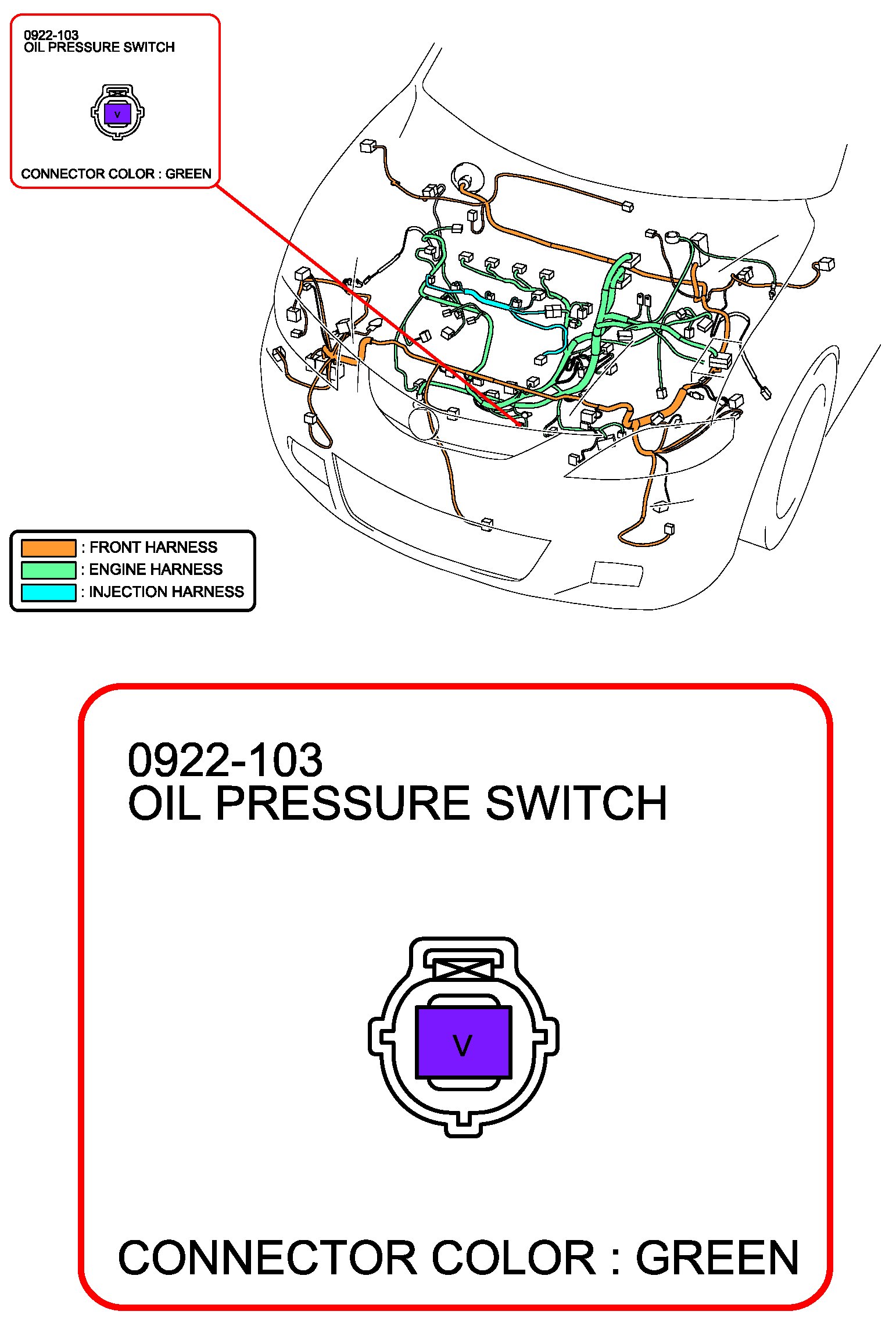 0922-103
OIL PRESSURE SWITCH

V

CONNECTOR COLOR : GREEN

: FRONT HARNESS
: ENGINE HARNESS
: INJECTION HARNESS

0922-103
OIL PRESSURE SWITCH

V

CONNECTOR COLOR : GREEN