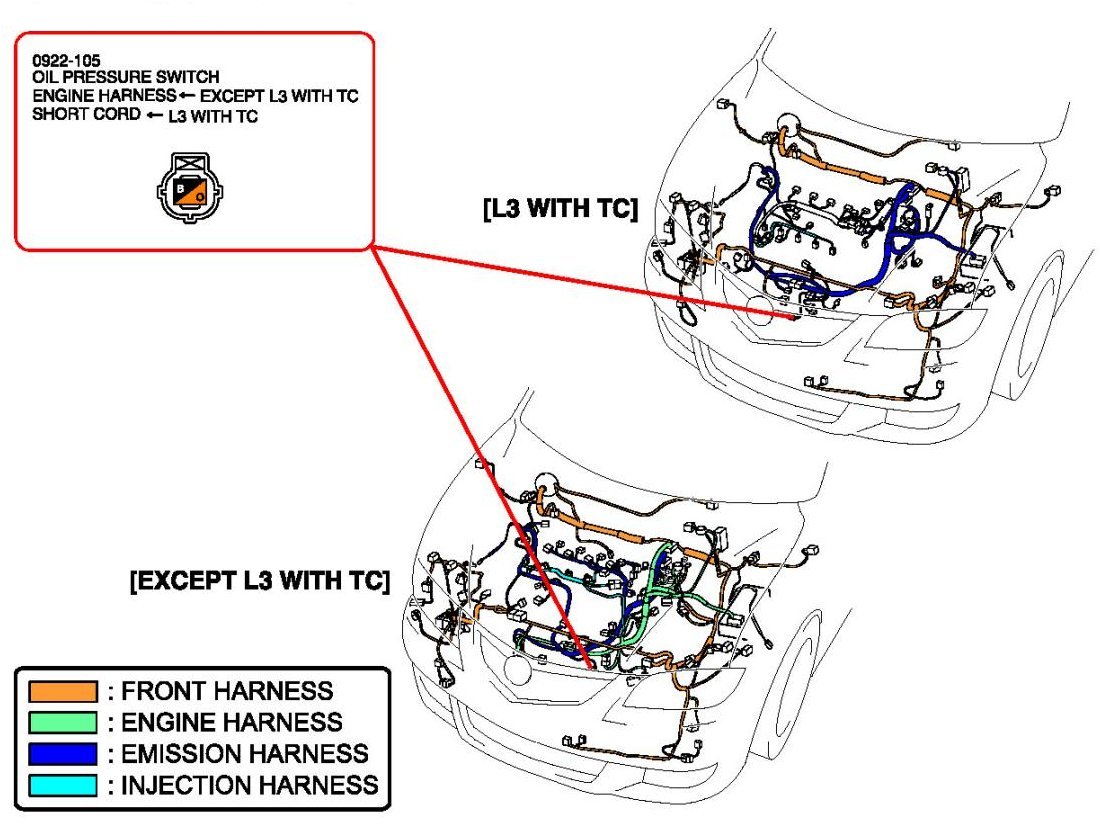 0922-105
OIL PRESSURE SWITCH
ENGINE HARNESS ← EXCEPT L3 WITH TC
SHORT CORD ← L3 WITH TC

B

[L3 WITH TC]

[EXCEPT L3 WITH TC]

: FRONT HARNESS
: ENGINE HARNESS
: EMISSION HARNESS
: INJECTION HARNESS