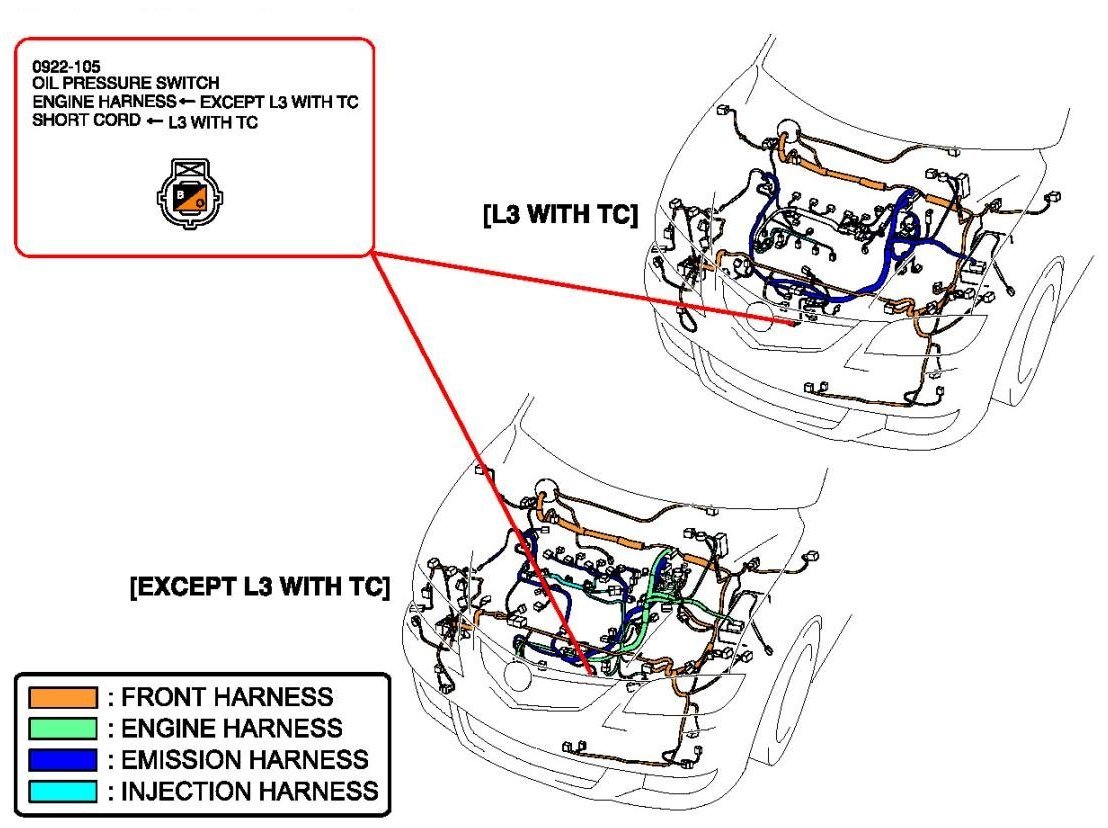 0922-105
OIL PRESSURE SWITCH
ENGINE HARNESS ← EXCEPT L3 WITH TC
SHORT CORD ← L3 WITH TC

B

[L3 WITH TC]

[EXCEPT L3 WITH TC]

: FRONT HARNESS
: ENGINE HARNESS
: EMISSION HARNESS
: INJECTION HARNESS