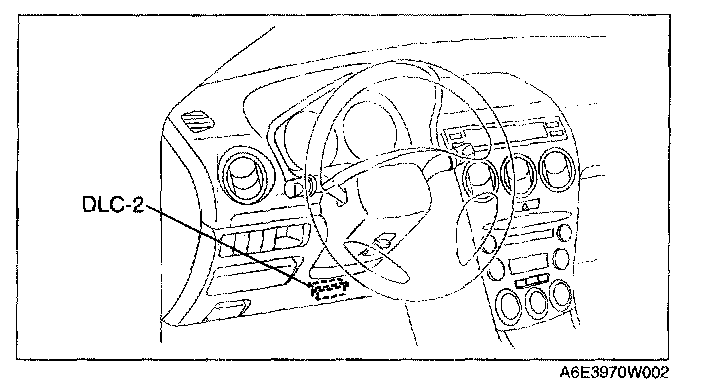 DLC-2

A6E3970W002