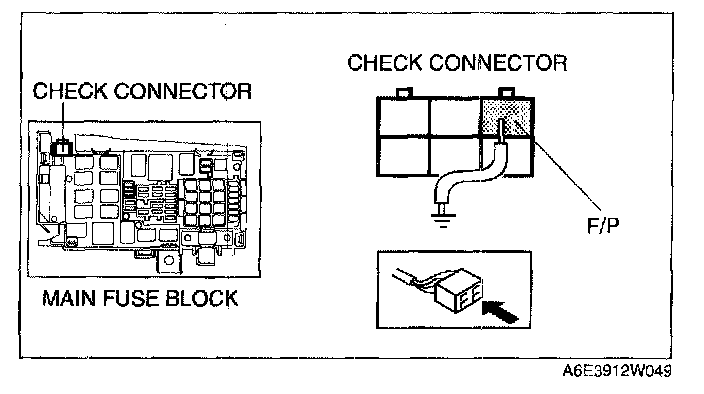 CHECK CONNECTOR

MAIN FUSE BLOCK

CHECK CONNECTOR

F/P

A6E3912W049