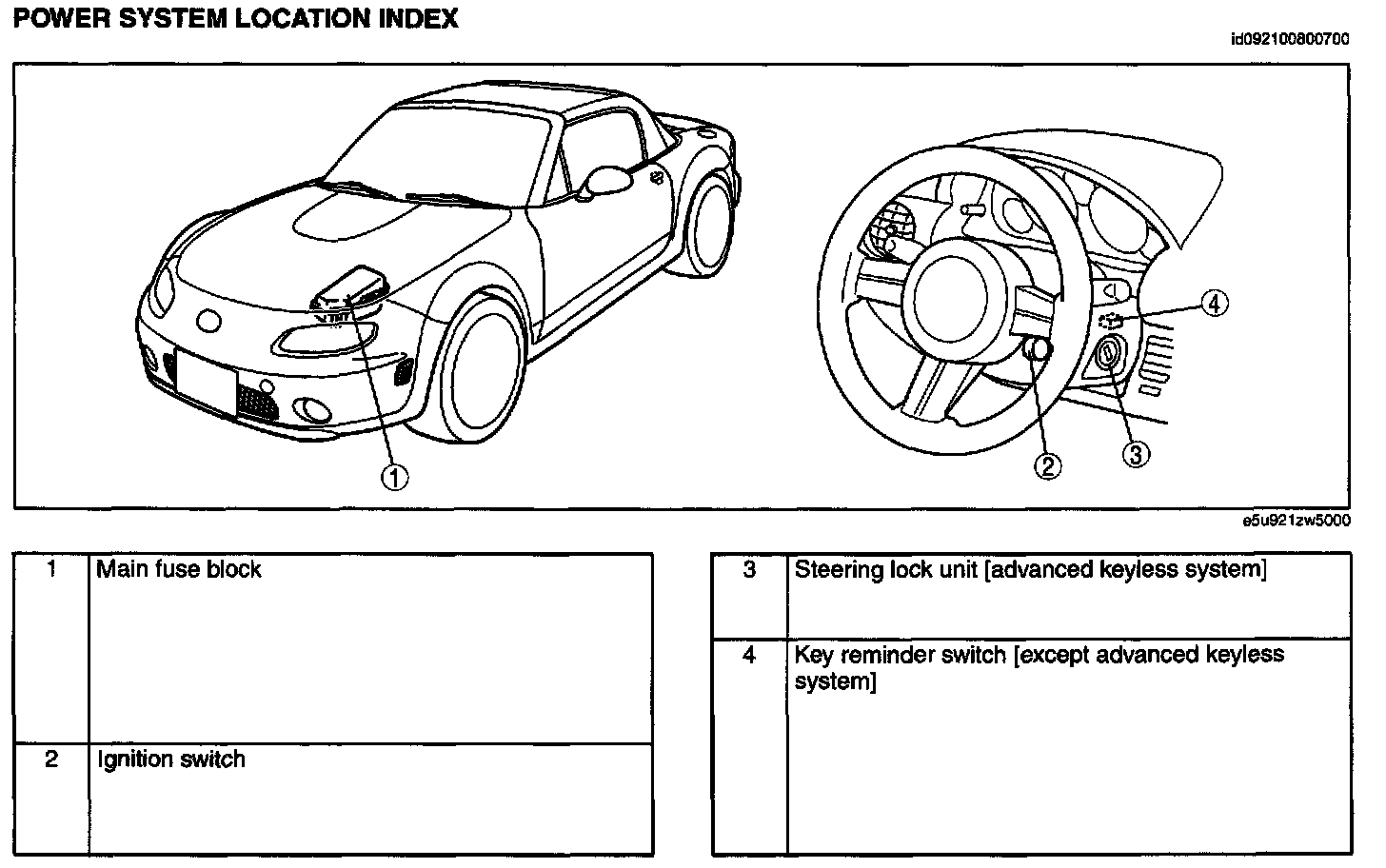 POWER SYSTEM LOCATION INDEX

id092100800700

1

2

3

4

e5u921zw5000

| 1 | Main fuse block |
|---|---|
| 2 | Ignition switch |

| 3 | Steering lock unit [advanced keyless system] |
|---|---|
| 4 | Key reminder switch [except advanced keyless system] |