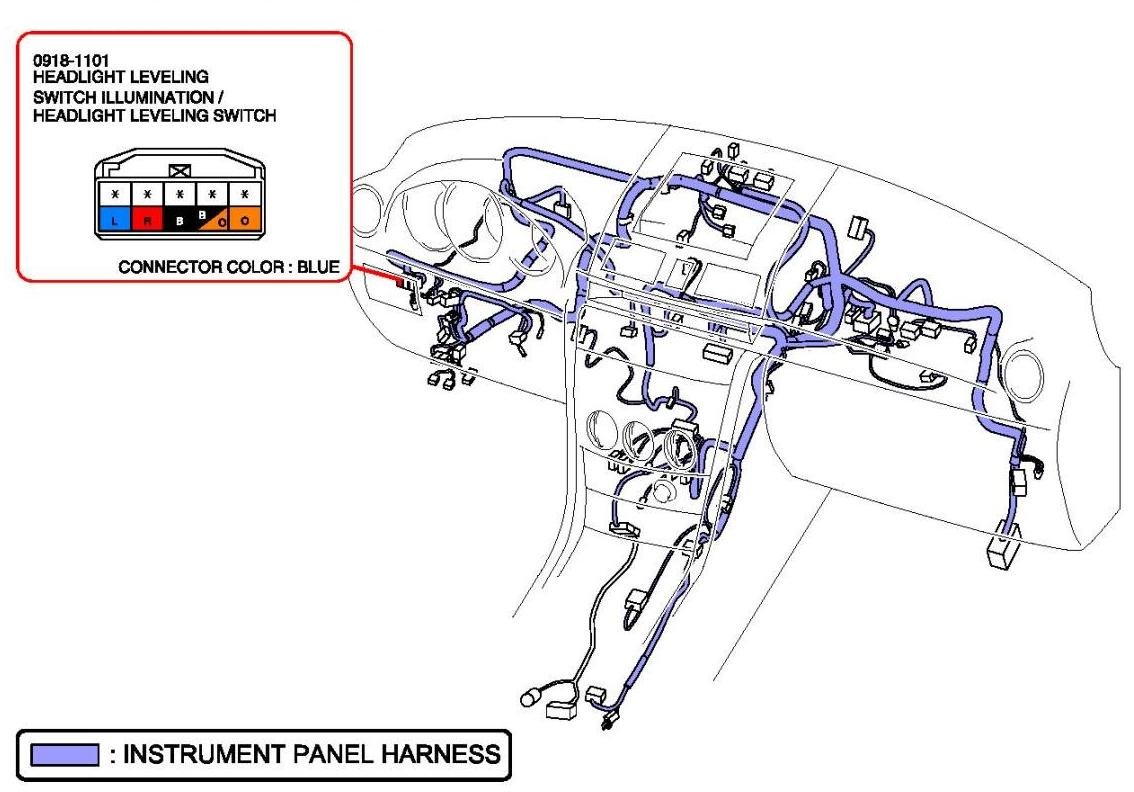 0918-1101
HEADLIGHT LEVELING
SWITCH ILLUMINATION /
HEADLIGHT LEVELING SWITCH

| * | * | * | * | * |
|---|---|---|---|---|
| L | R | B | B O | O |

CONNECTOR COLOR : BLUE

: INSTRUMENT PANEL HARNESS