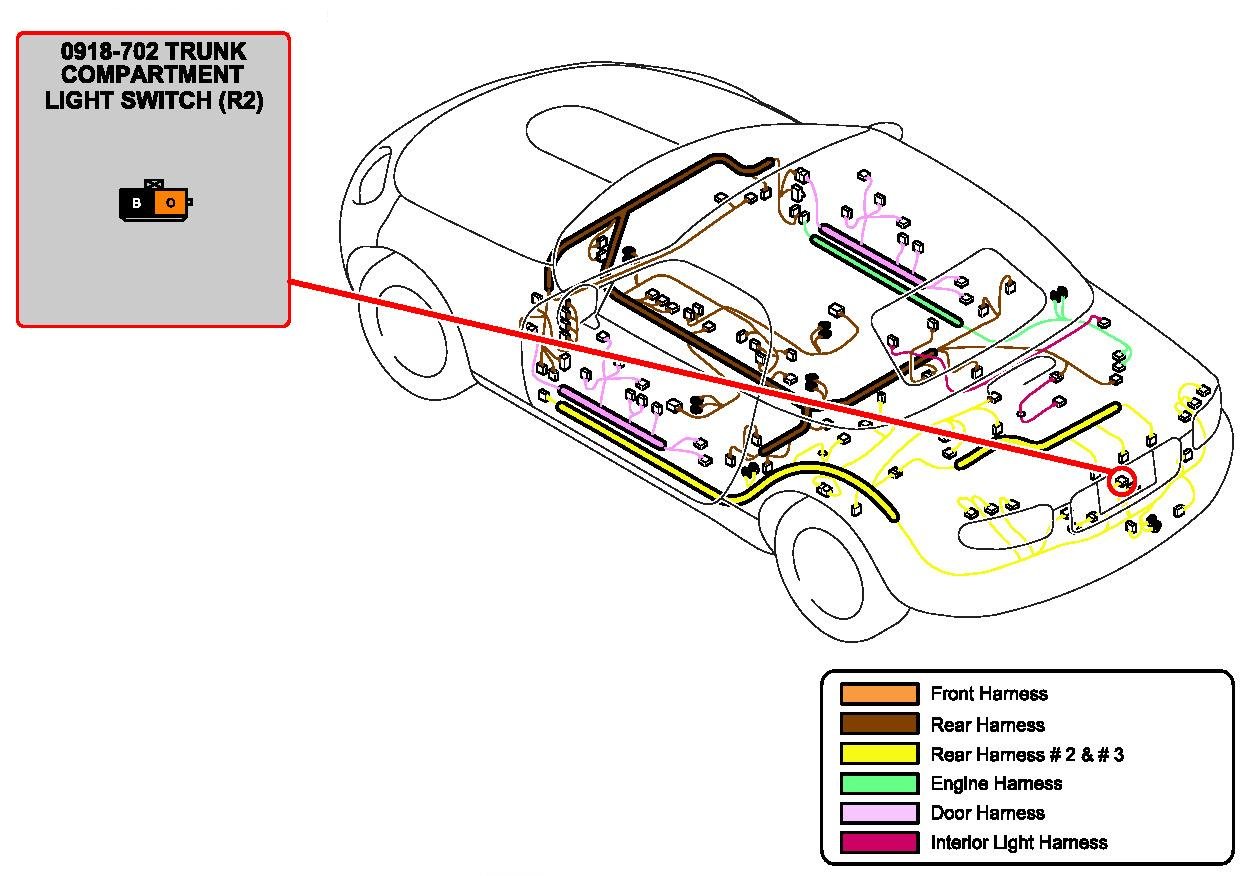 0918-702 TRUNK COMPARTMENT LIGHT SWITCH (R2)

B O

Front Harness
Rear Harness
Rear Harness # 2 & # 3
Engine Harness
Door Harness
Interior Light Harness