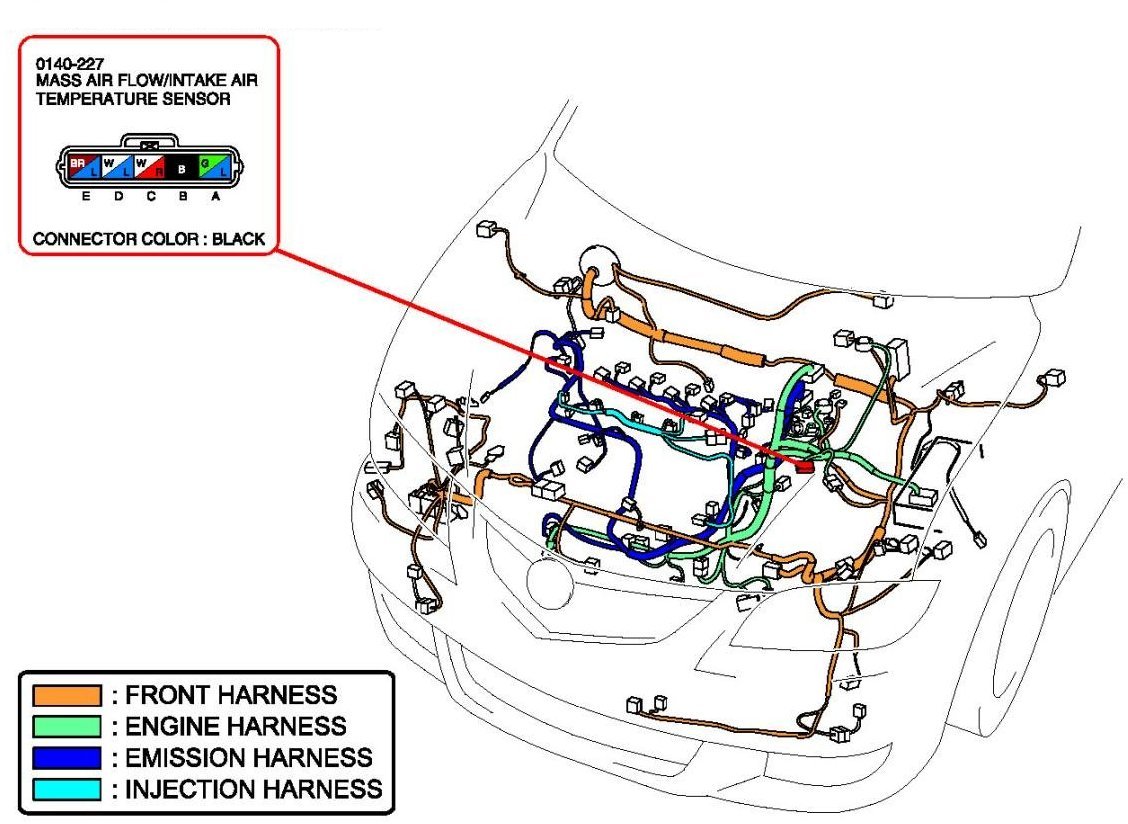 0140-227
MASS AIR FLOW/INTAKE AIR TEMPERATURE SENSOR

BR L W L W R B G L

E D C B A

CONNECTOR COLOR : BLACK

: FRONT HARNESS
: ENGINE HARNESS
: EMISSION HARNESS
: INJECTION HARNESS