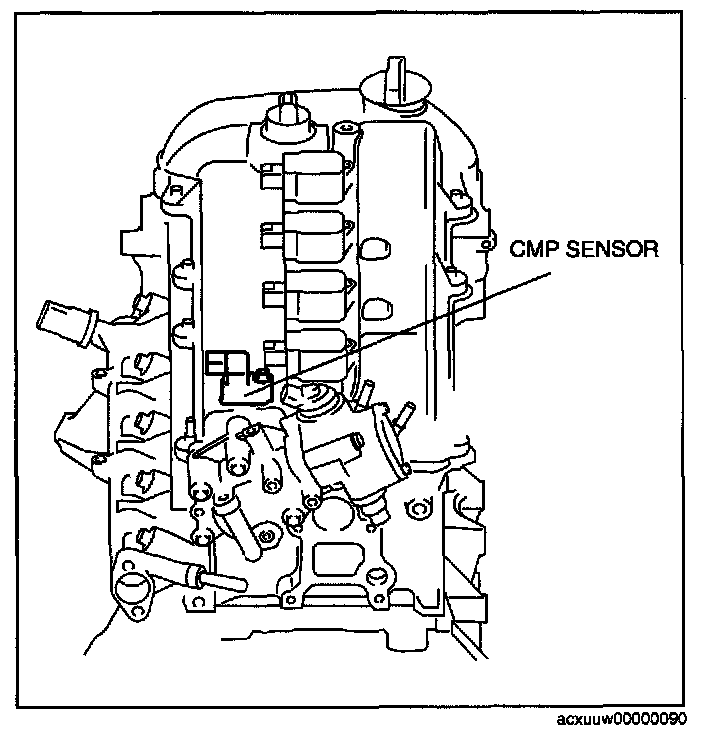 CMP SENSOR

acxuuw00000090