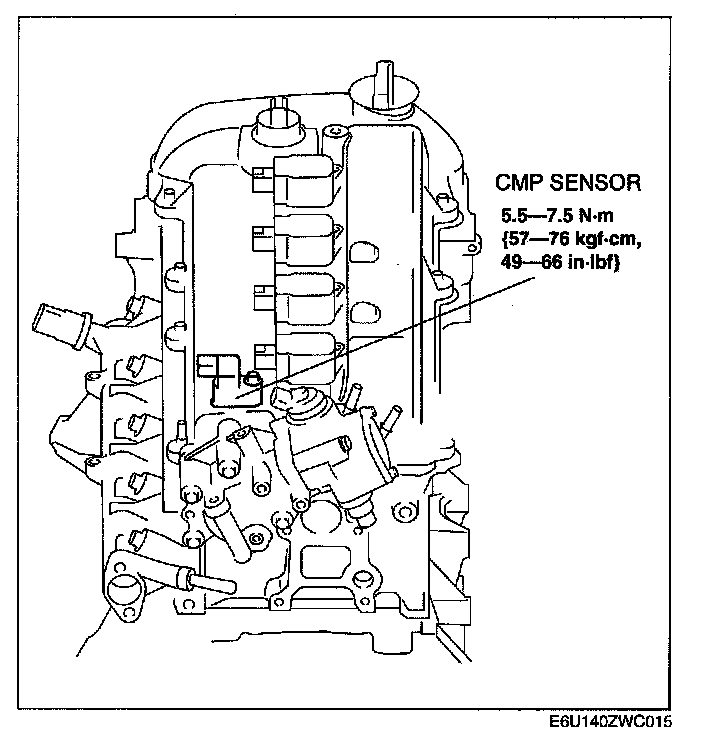 CMP SENSOR
5.5—7.5 N·m {57—76 kgf·cm, 49—66 in·lbf}

E6U140ZWC015