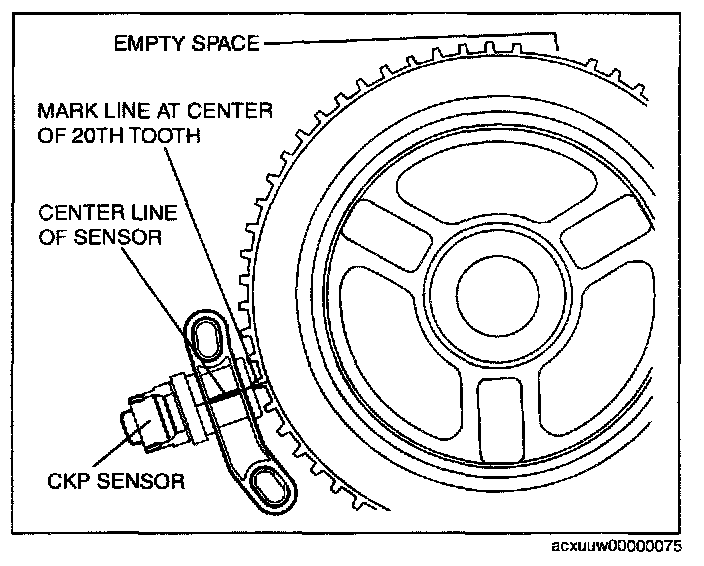 EMPTY SPACE

MARK LINE AT CENTER OF 20TH TOOTH

CENTER LINE OF SENSOR

CKP SENSOR

acxuuw00000075