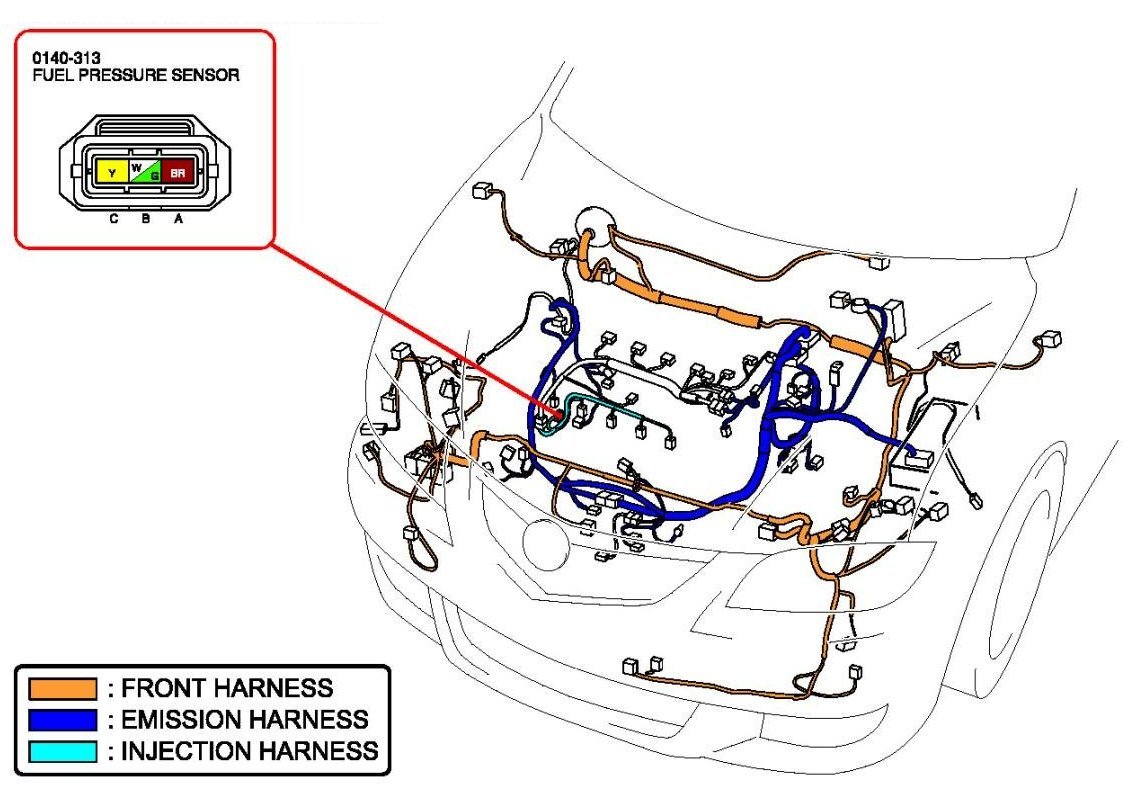 0140-313
FUEL PRESSURE SENSOR

Y W G BR

C B A

: FRONT HARNESS
: EMISSION HARNESS
: INJECTION HARNESS