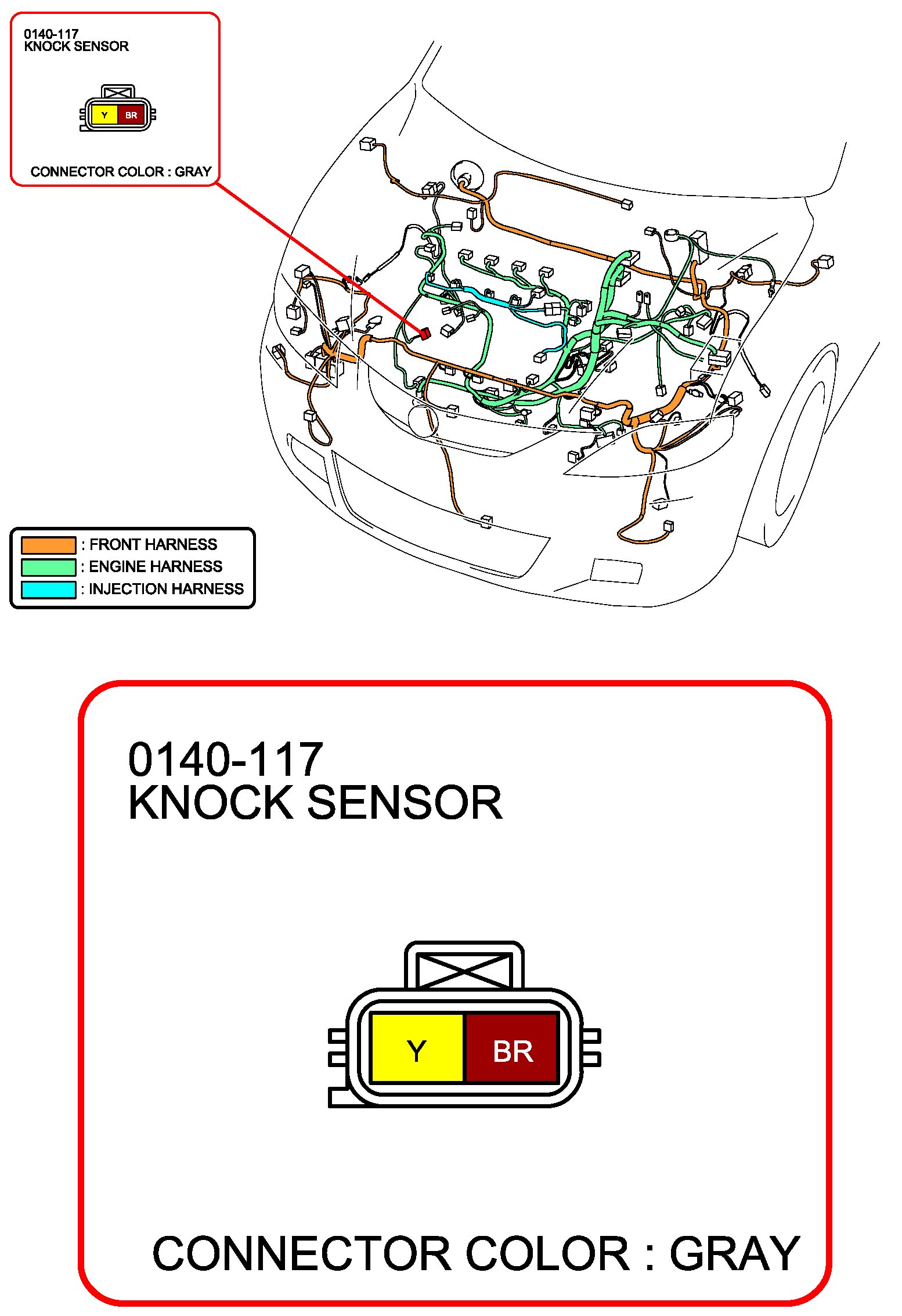 0140-117
KNOCK SENSOR

Y BR

CONNECTOR COLOR : GRAY

: FRONT HARNESS
: ENGINE HARNESS
: INJECTION HARNESS

0140-117
KNOCK SENSOR

Y BR

CONNECTOR COLOR : GRAY