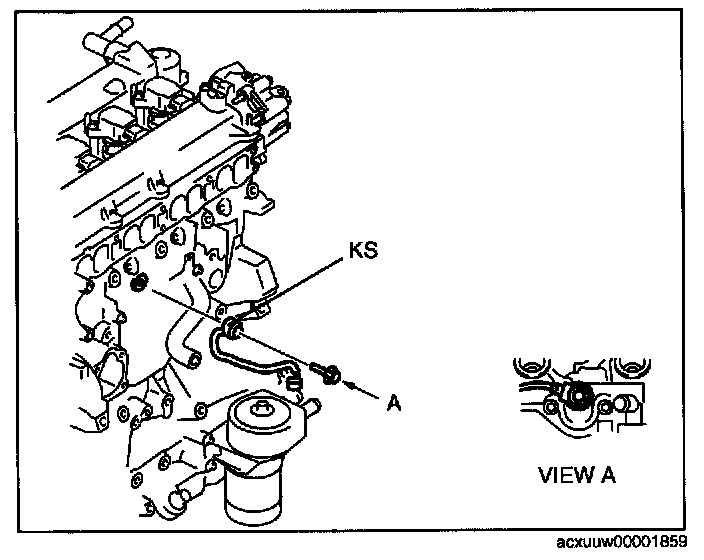 KS

A

VIEW A

acxuuw00001859